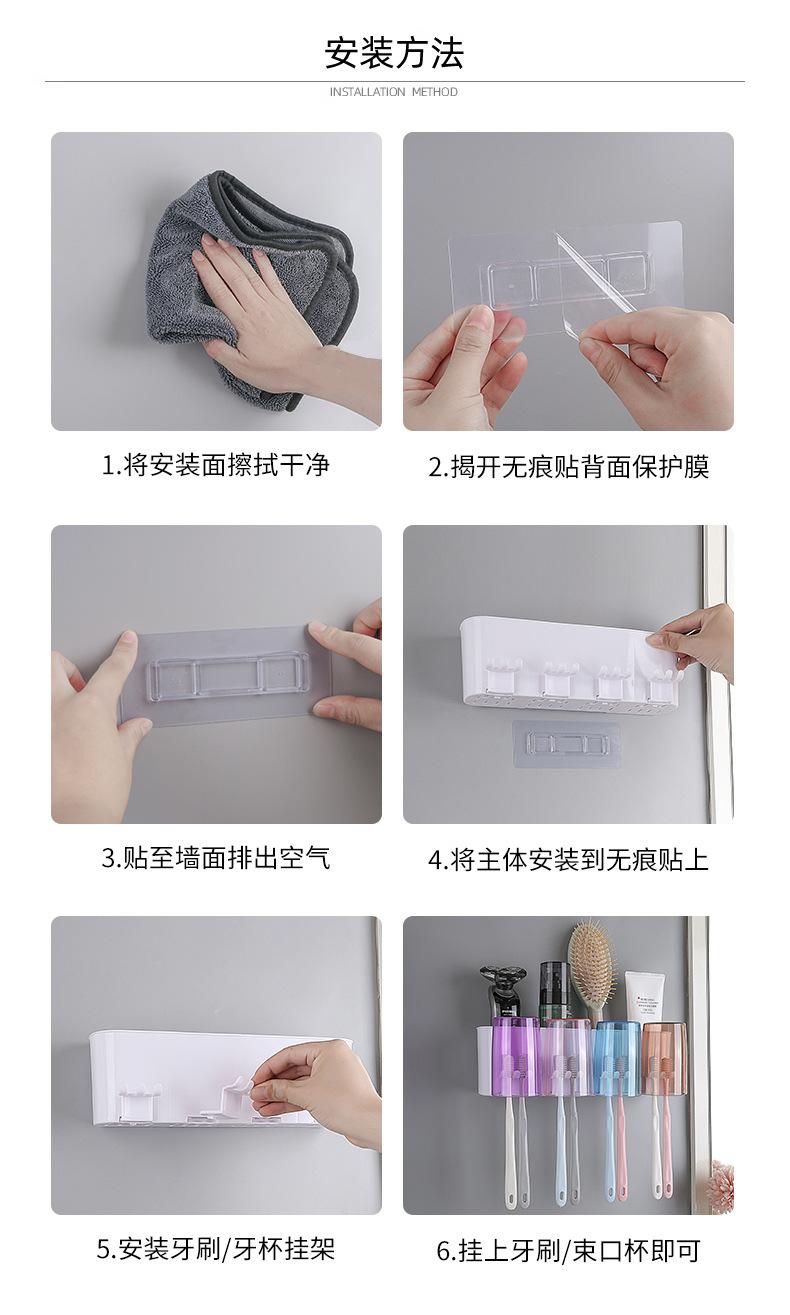 安装方法

INSTALLATION METHOD

1.将安装面擦拭干净

2.揭开无痕贴背面保护膜

3.贴至墙面排出空气

4.将主体安装到无痕贴上

5.安装牙刷/牙杯挂架

6.挂上牙刷/束口杯即可