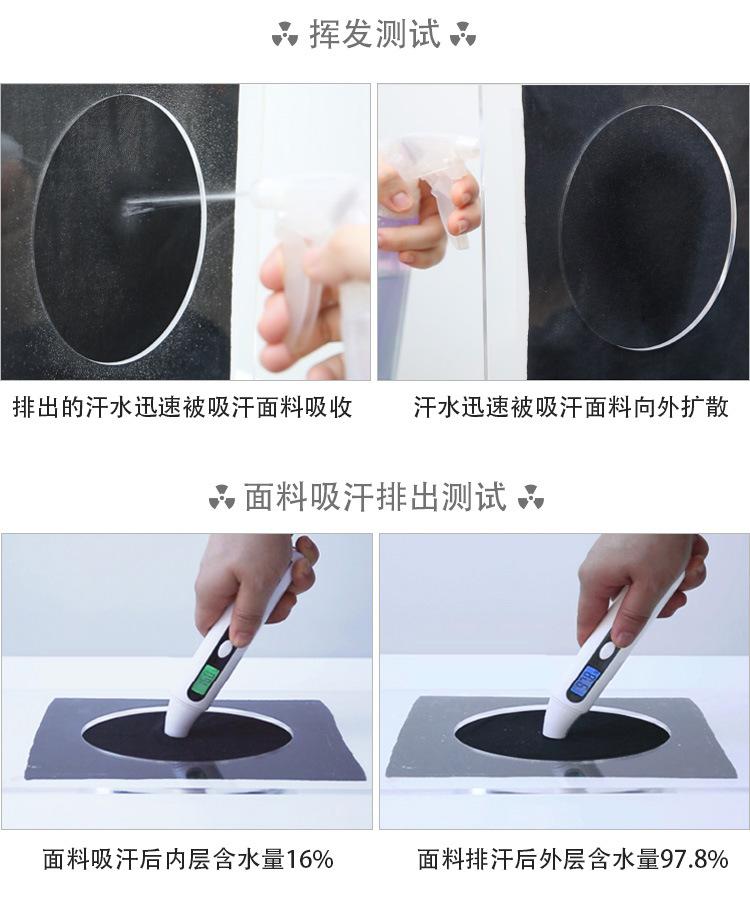 挥发测试

排出的汗水迅速被吸汗面料吸收

汗水迅速被吸汗面料向外扩散

面料吸汗排出测试

面料吸汗后内层含水量16%

面料排汗后外层含水量97.8%