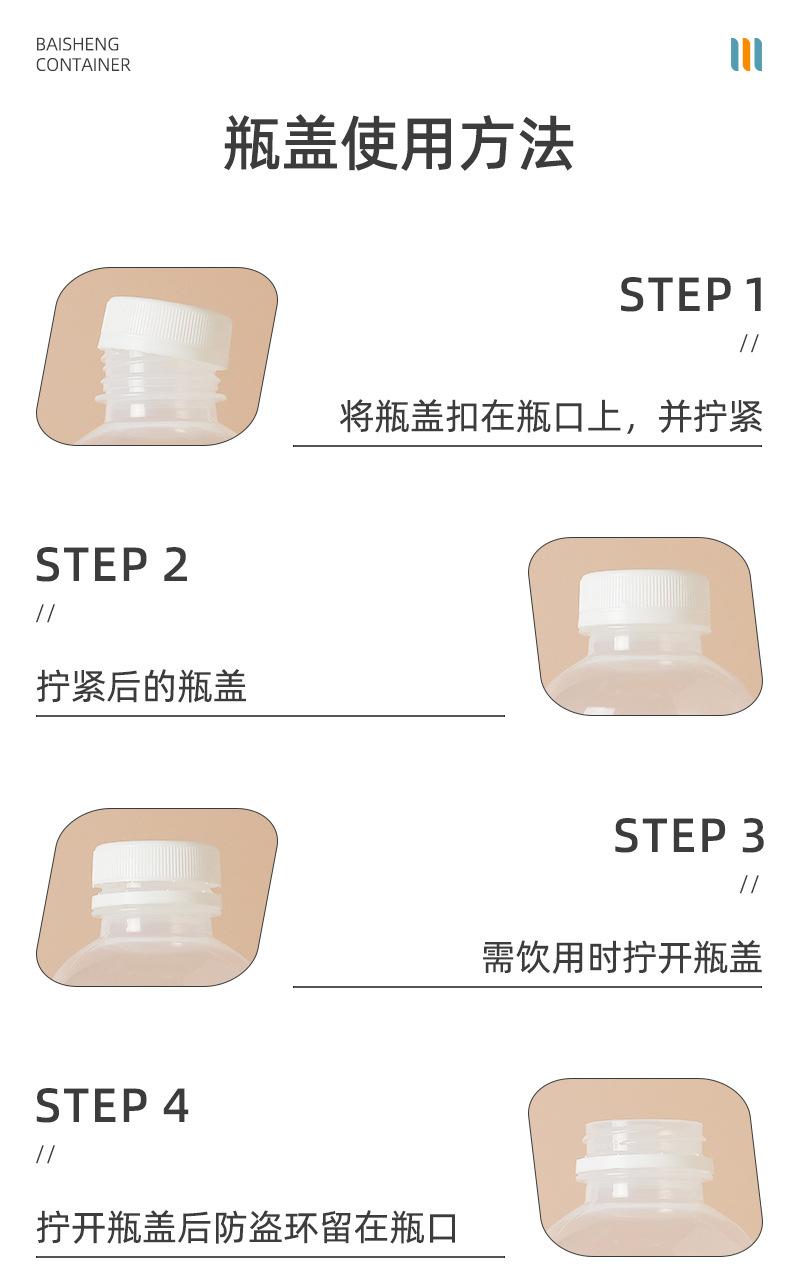 BAISHENG
CONTAINER

瓶盖使用方法

STEP 1
//
将瓶盖扣在瓶口上，并拧紧

STEP 2
//
拧紧后的瓶盖

STEP 3
//
需饮用时拧开瓶盖

STEP 4
//
拧开瓶盖后防盗环留在瓶口