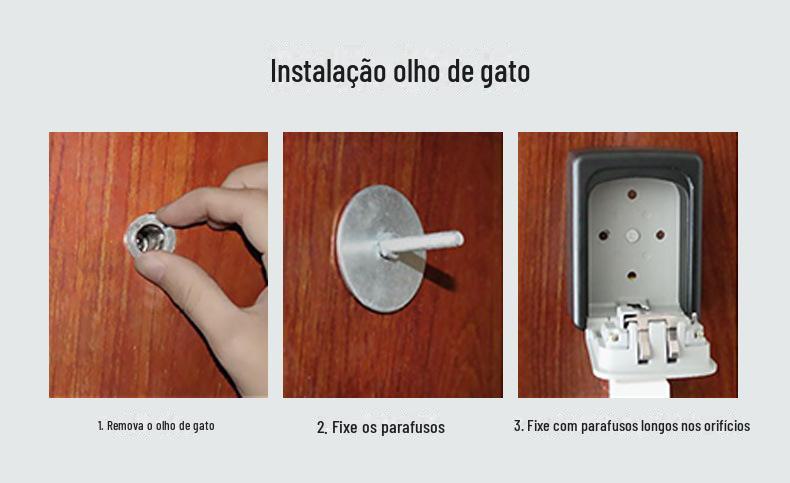 Instalação olho de gato

1. Remova o olho de gato

2. Fixe os parafusos

3. Fixe com parafusos longos nos orifícios