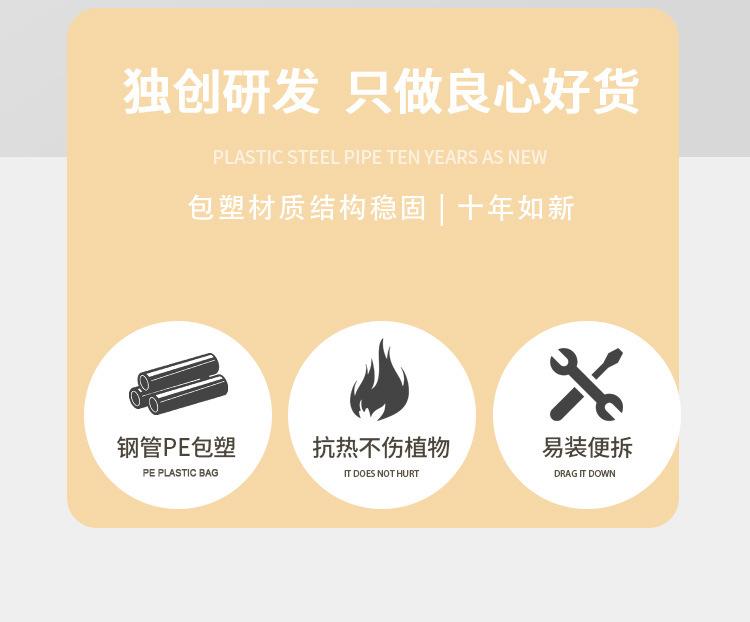 独创研发 只做良心好货

PLASTIC STEEL PIPE TEN YEARS AS NEW

包塑材质结构稳固 | 十年如新

钢管PE包塑
PE PLASTIC BAG

抗热不伤植物
IT DOES NOT HURT

易装便拆
DRAG IT DOWN