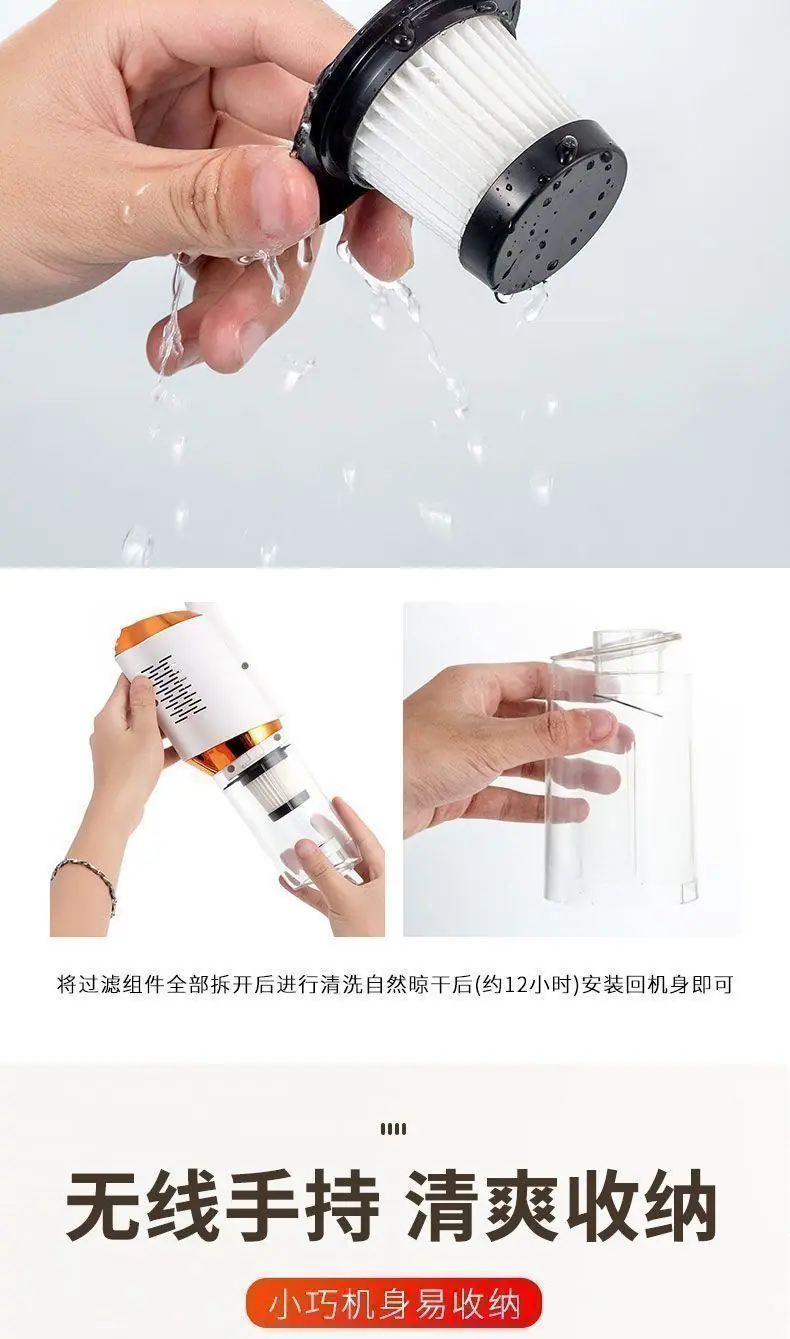 将过滤组件全部拆开后进行清洗自然晾干后(约12小时)安装回机身即可

无线手持 清爽收纳

小巧机身易收纳