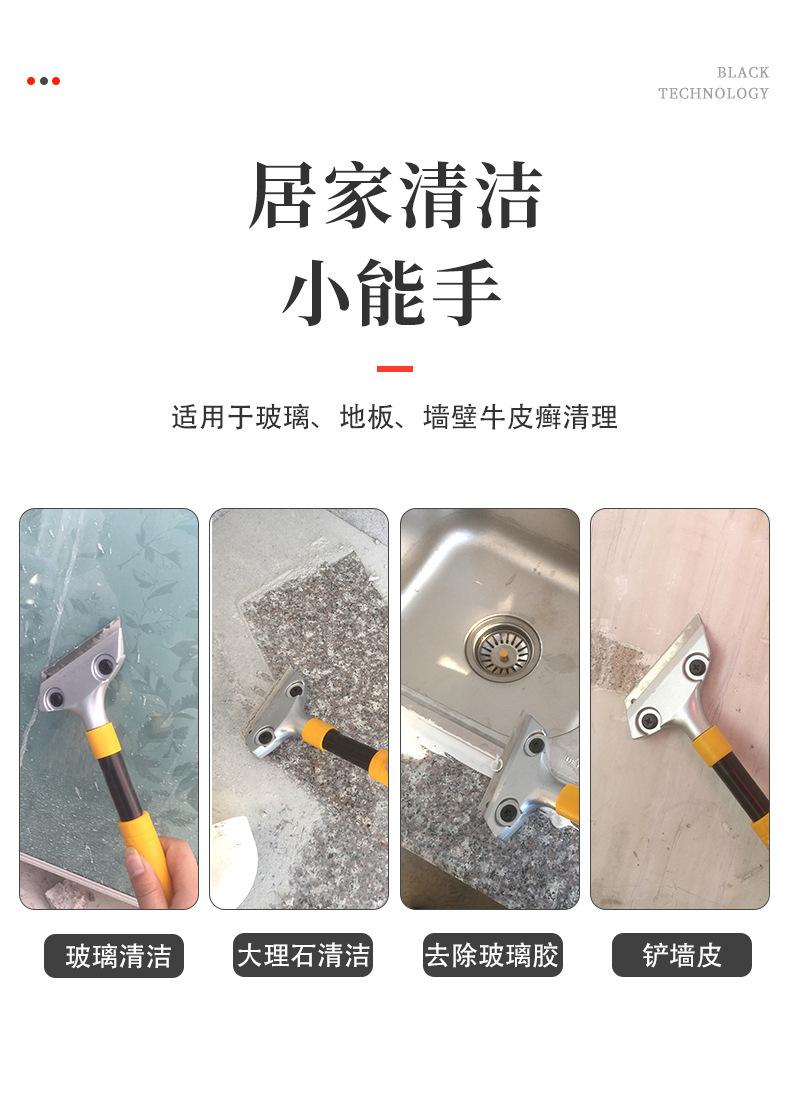 BLACK
TECHNOLOGY

居家清洁
小能手

适用于玻璃、地板、墙壁牛皮癣清理

玻璃清洁

大理石清洁

去除玻璃胶

铲墙皮