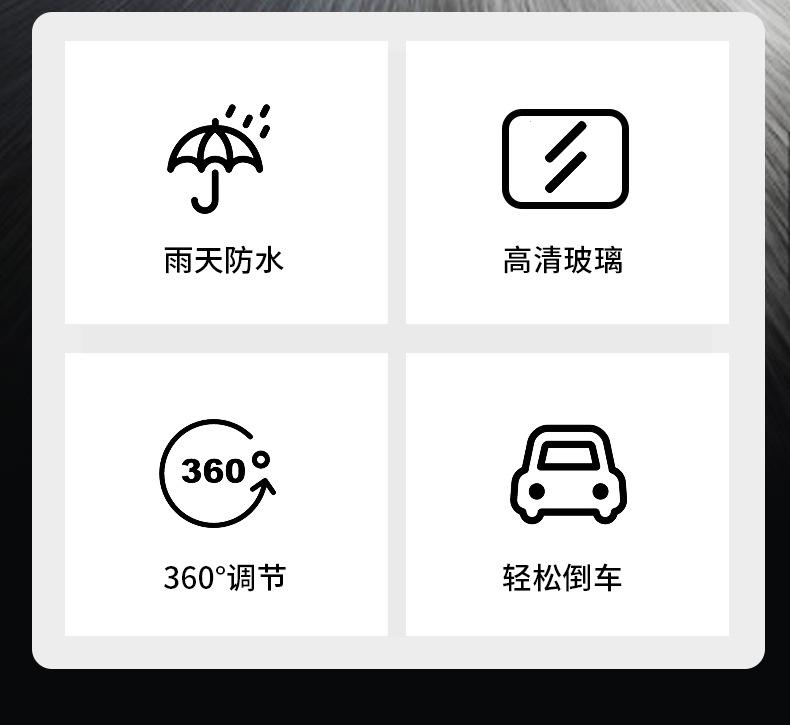 雨天防水

高清玻璃

360°

360°调节

轻松倒车