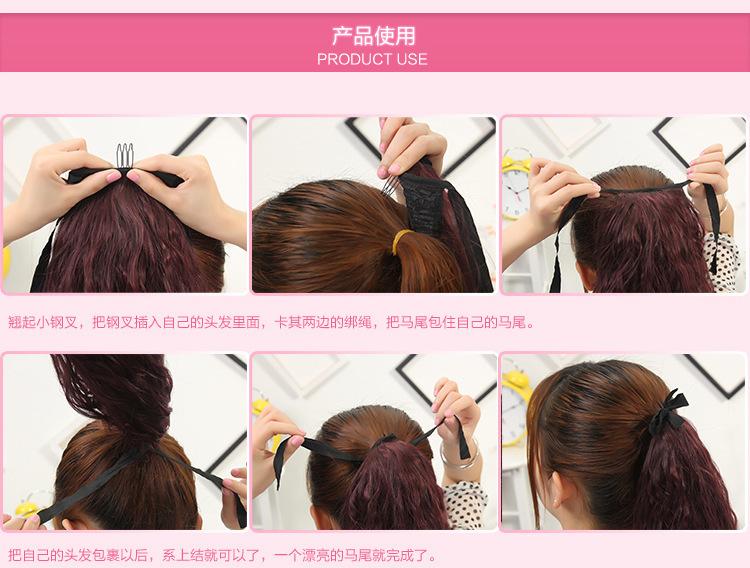 产品使用
PRODUCT USE

翘起小钢叉，把钢叉插入自己的头发里面，卡其两边的绑绳，把马尾包住自己的马尾。

把自己的头发包裹以后，系上结就可以了，一个漂亮的马尾就完成了。