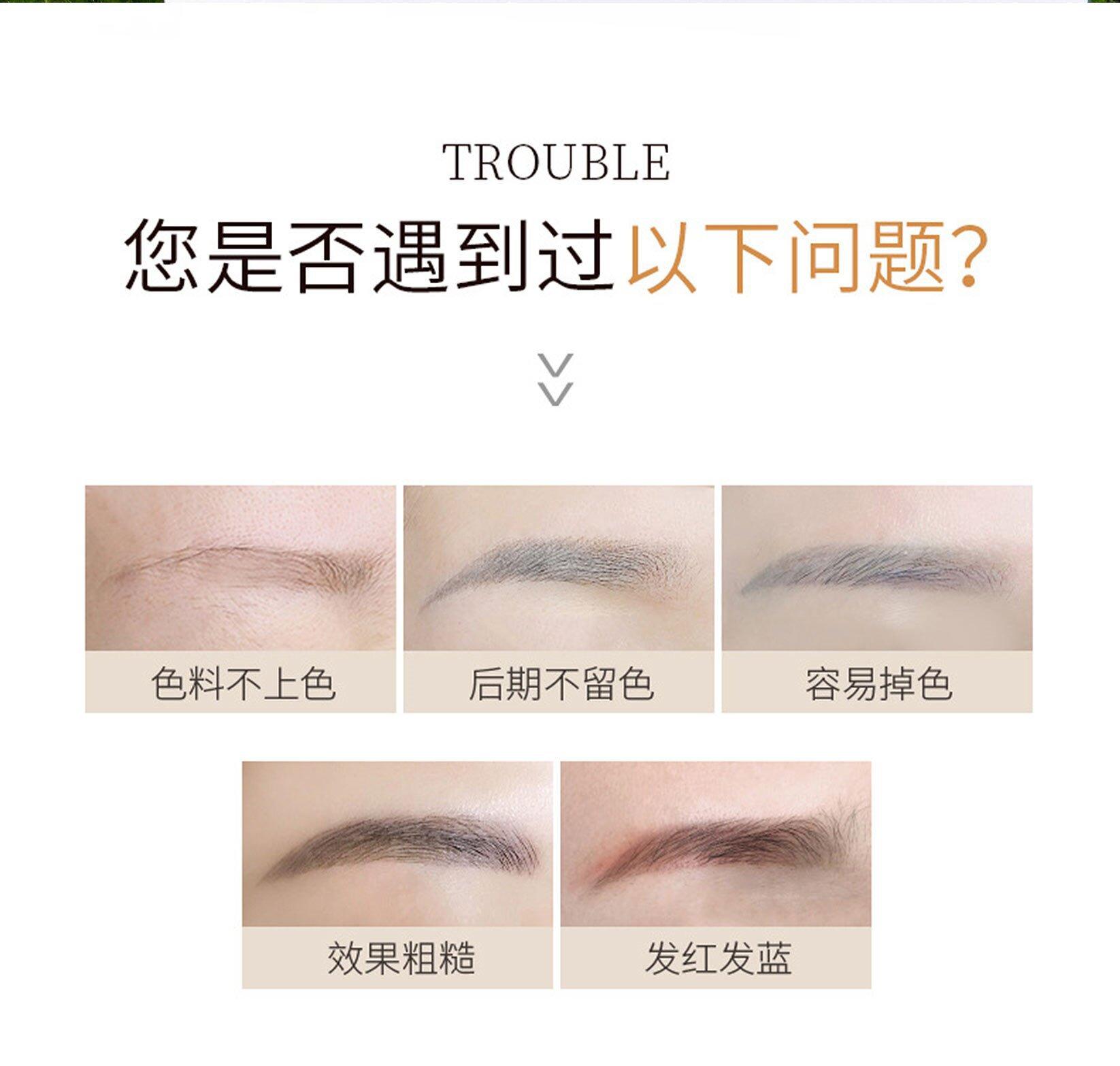 TROUBLE

您是否遇到过以下问题?

色料不上色

后期不留色

容易掉色

效果粗糙

发红发蓝