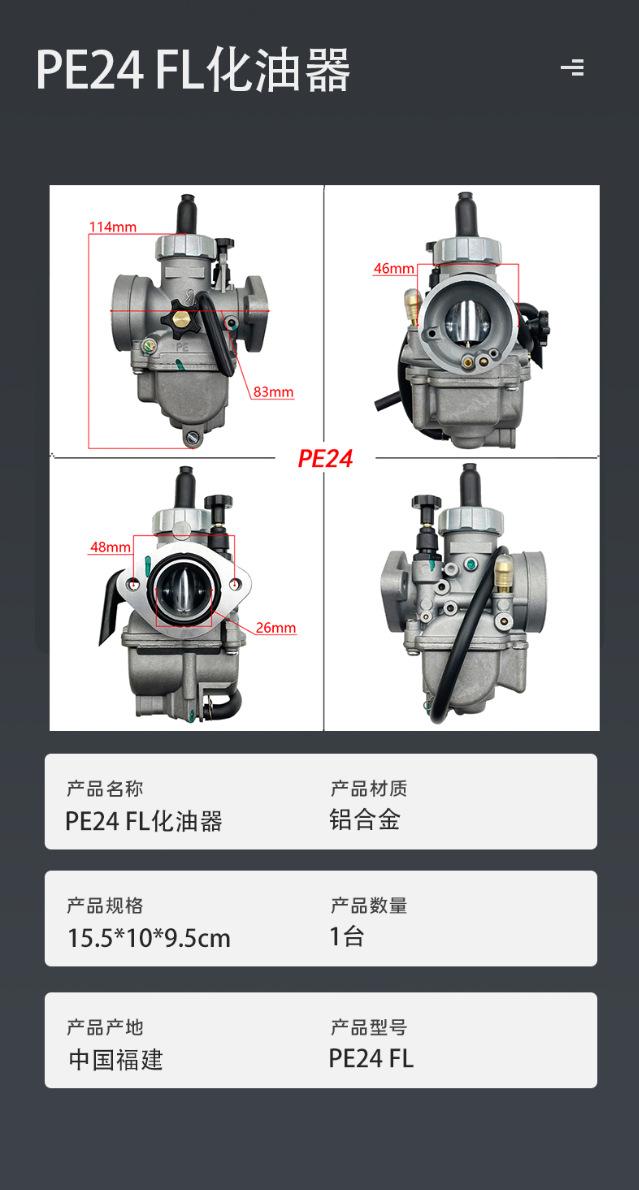 PE24 FL化油器

114mm

83mm

46mm

PE24

48mm

26mm

产品名称
PE24 FL化油器

产品材质
铝合金

产品规格
15.5*10*9.5cm

产品数量
1台

产品产地
中国福建

产品型号
PE24 FL