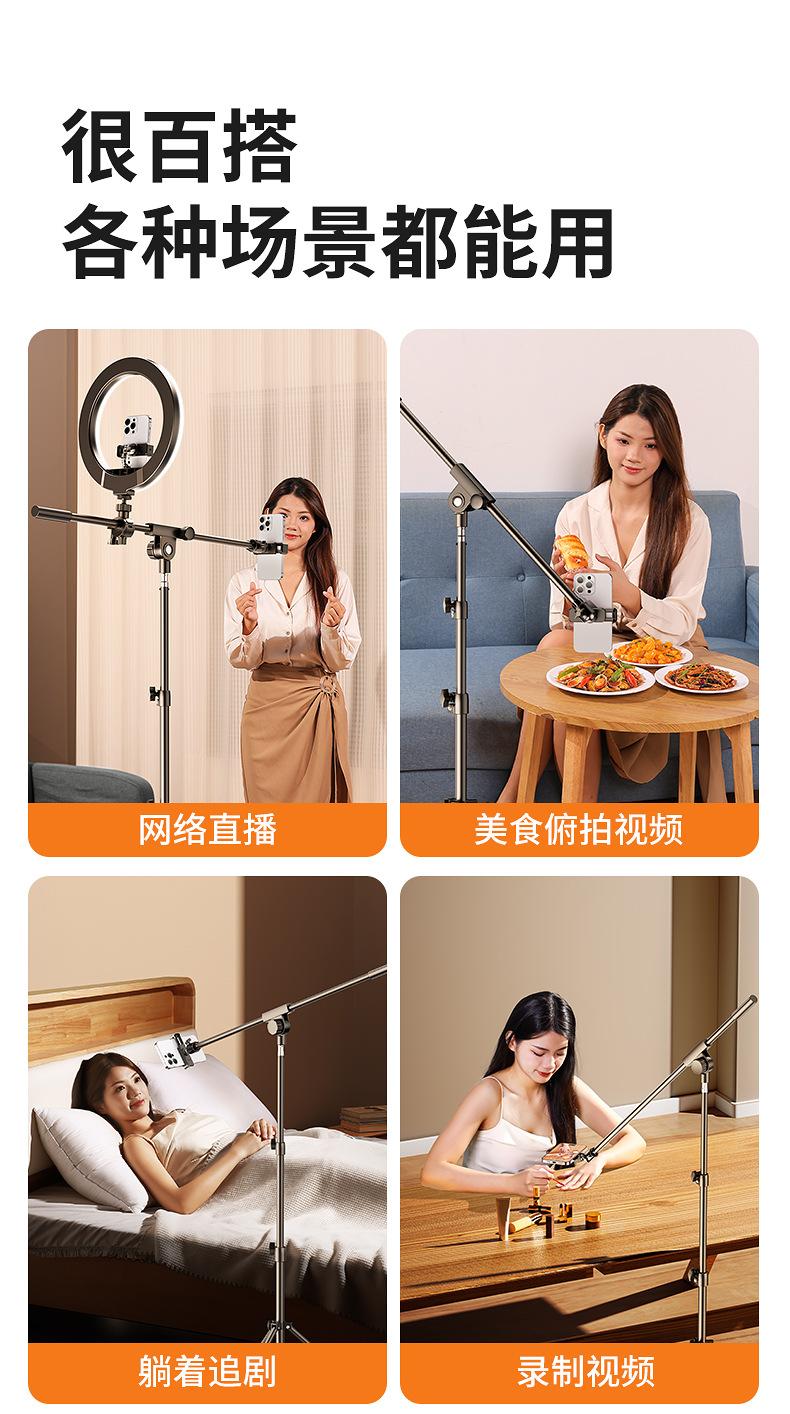 很百搭
各种场景都能用

网络直播

美食俯拍视频

躺着追剧

录制视频