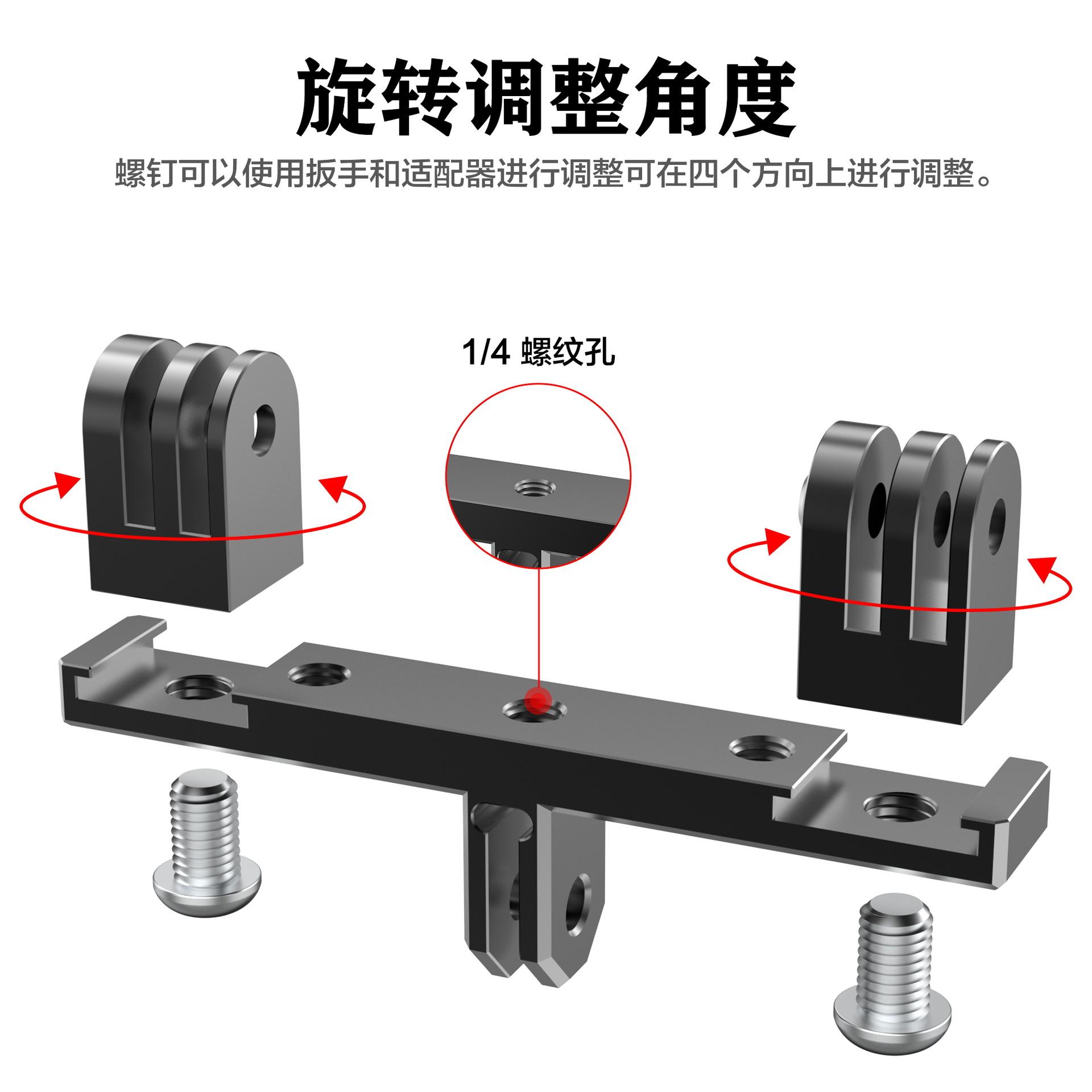 旋转调整角度

螺钉可以使用扳手和适配器进行调整可在四个方向上进行调整。

1/4 螺纹孔