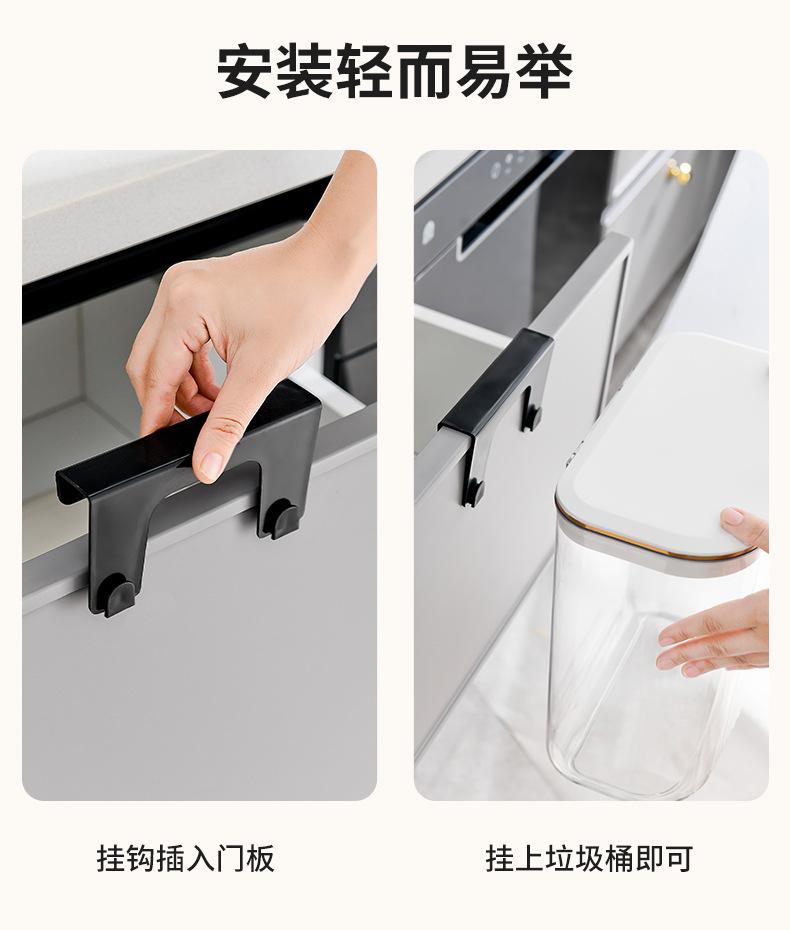 安装轻而易举

挂钩插入门板

挂上垃圾桶即可