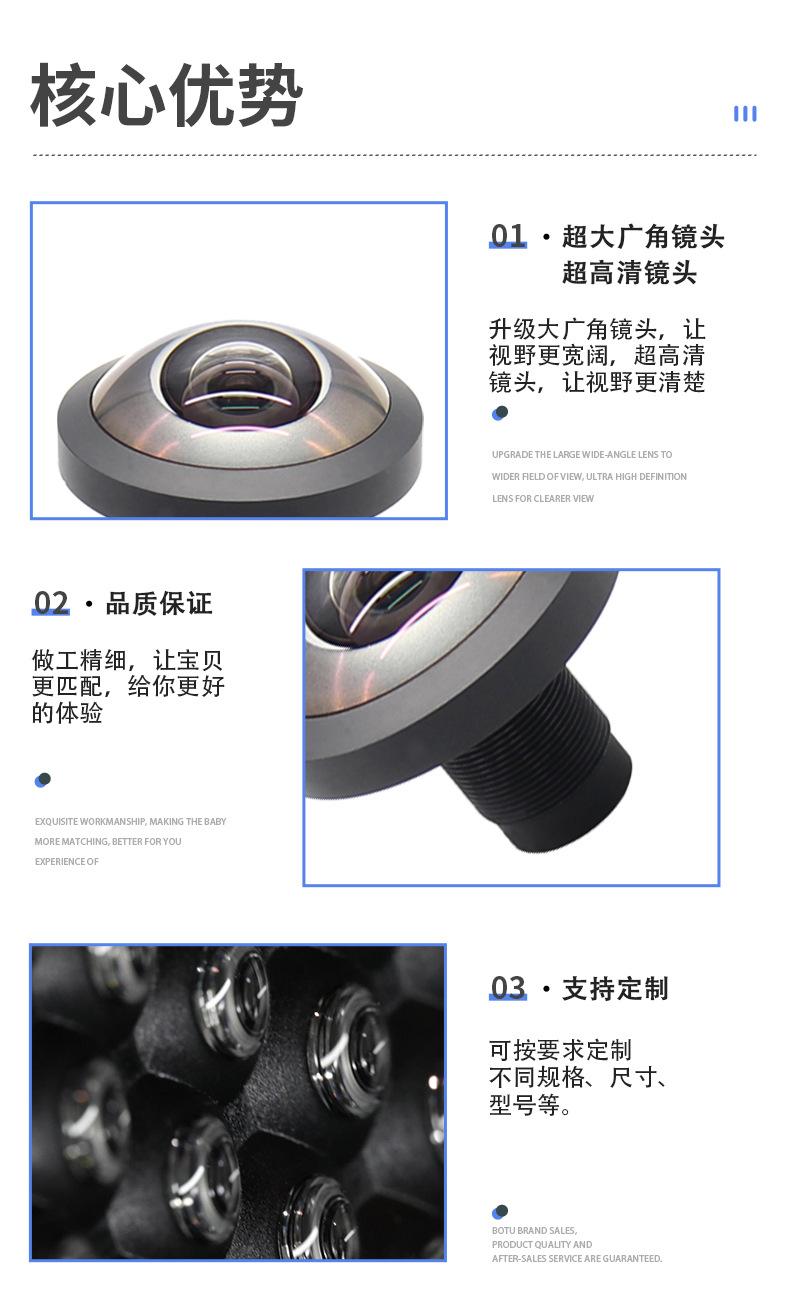 核心优势

01 · 超大广角镜头
超高清镜头

升级大广角镜头，让视野更宽阔，超高清镜头，让视野更清楚

UPGRADE THE LARGE WIDE-ANGLE LENS TO WIDER FIELD OF VIEW, ULTRA HIGH DEFINITION LENS FOR CLEARER VIEW

02 · 品质保证

做工精细，让宝贝更匹配，给你更好的体验

EXQUISITE WORKMANSHIP, MAKING THE BABY MORE MATCHING, BETTER FOR YOU EXPERIENCE OF

03 · 支持定制

可按要求定制不同规格、尺寸、型号等。

BOTU BRAND SALES, PRODUCT QUALITY AND AFTER-SALES SERVICE ARE GUARANTEED.