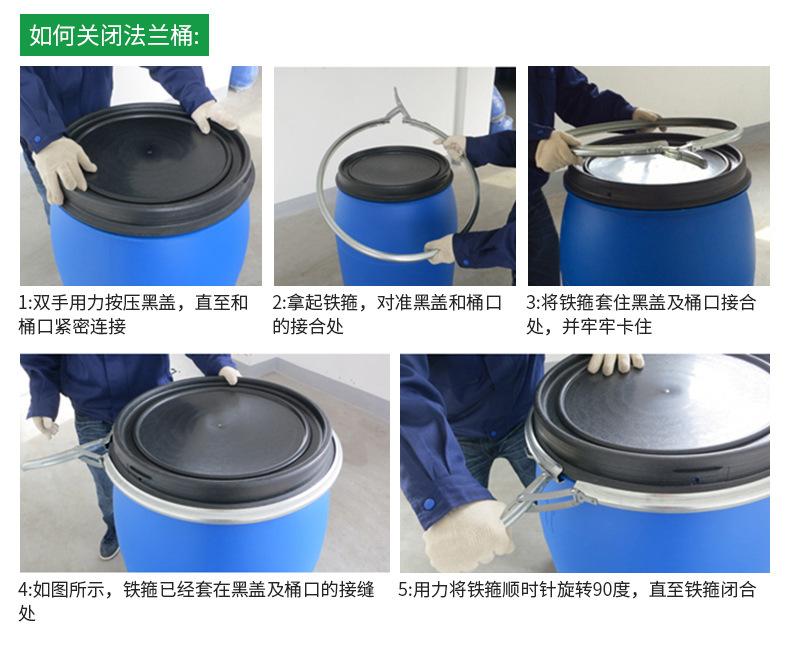 如何关闭法兰桶:

1:双手用力按压黑盖，直至和桶口紧密连接

2:拿起铁箍，对准黑盖和桶口的接合处

3:将铁箍套住黑盖及桶口接合处，并牢牢卡住

4:如图所示，铁箍已经套在黑盖及桶口的接缝处

5:用力将铁箍顺时针旋转90度，直至铁箍闭合