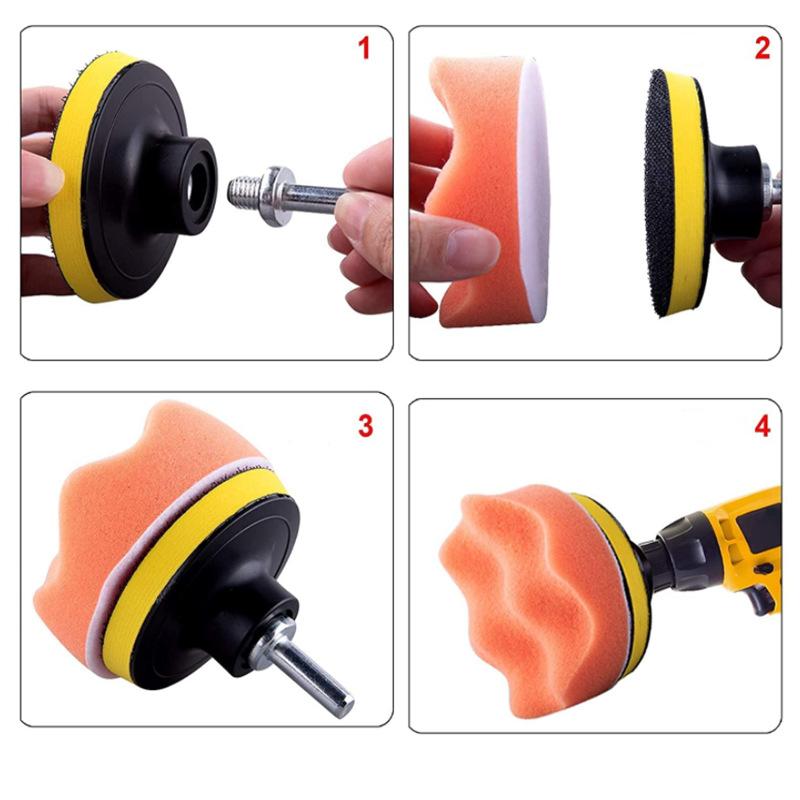 1

2

3

4