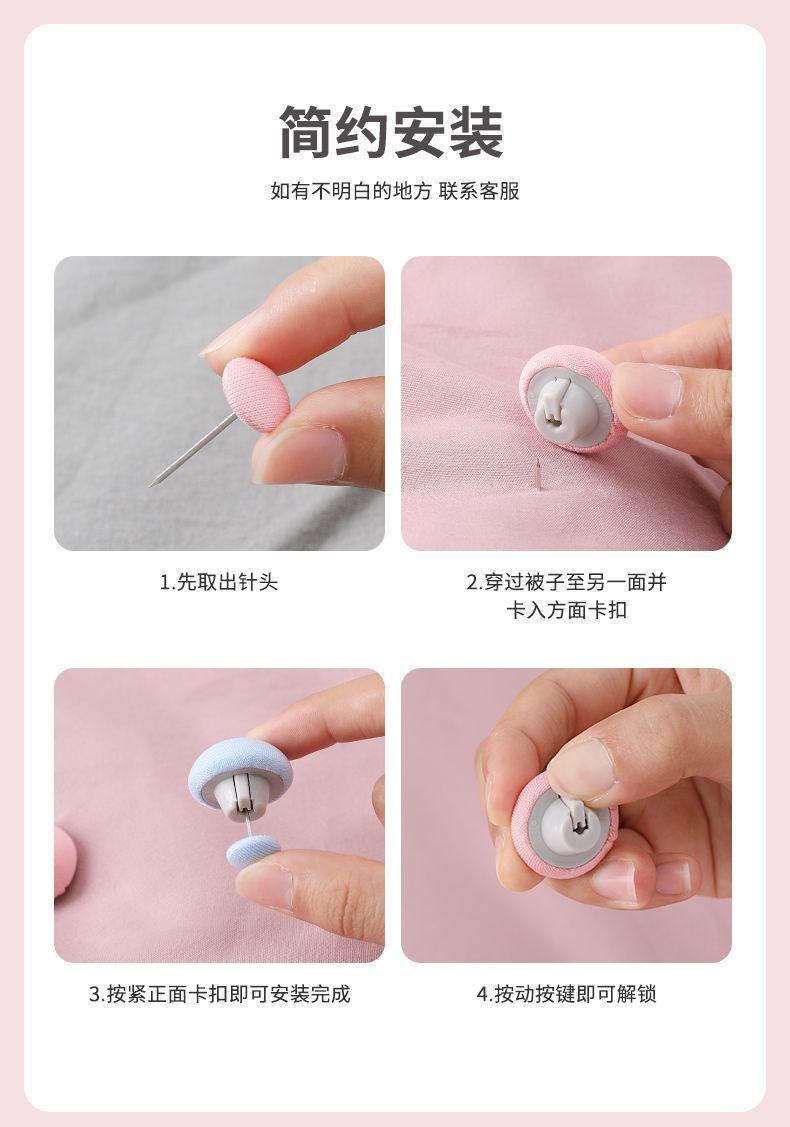 简约安装

如有不明白的地方 联系客服

1.先取出针头

2.穿过被子至另一面并卡入方面卡扣

3.按紧正面卡扣即可安装完成

4.按动按键即可解锁