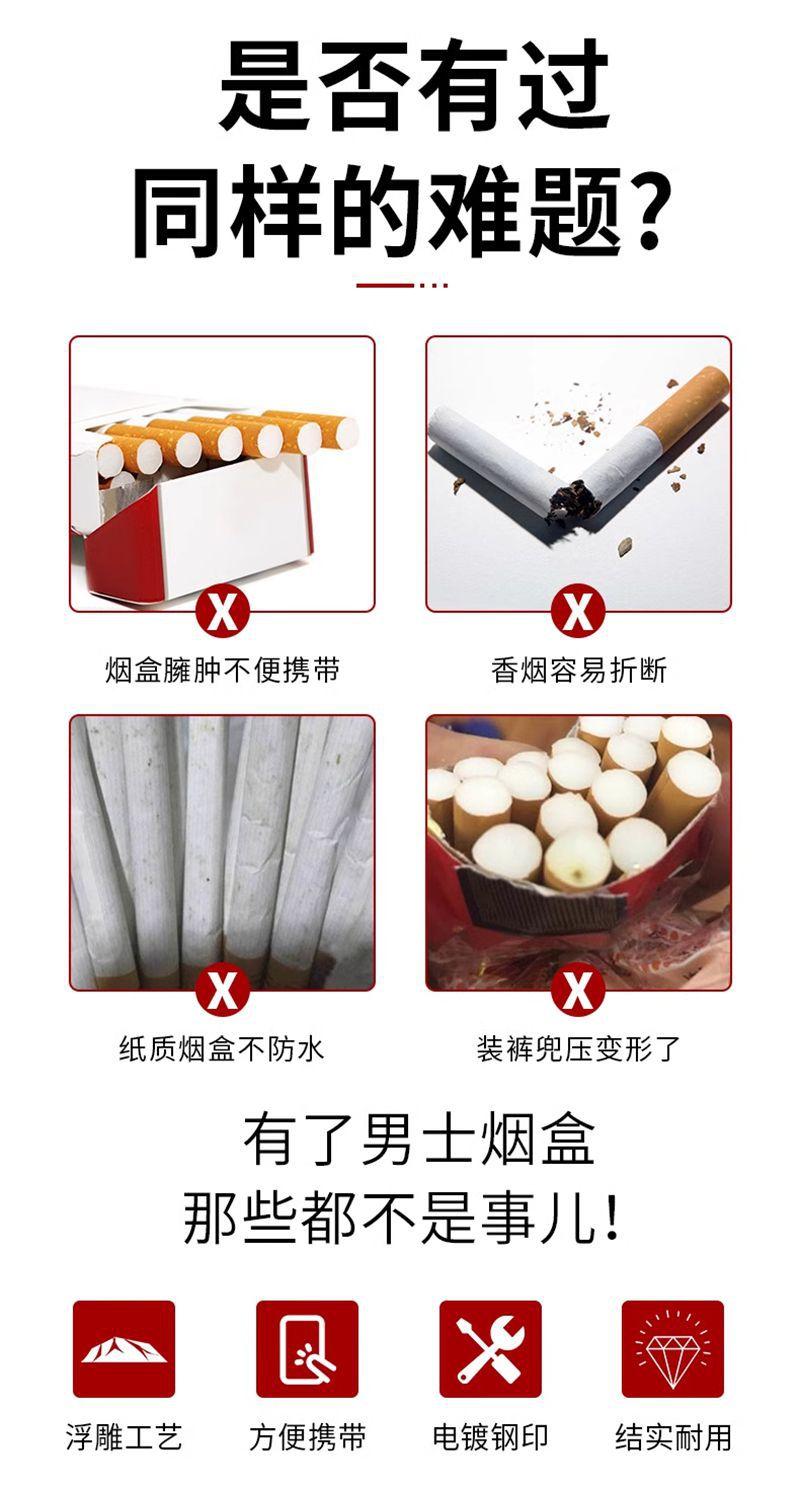 是否有过
同样的难题?

X
烟盒臃肿不便携带

X
香烟容易折断

X
纸质烟盒不防水

X
装裤兜压变形了

有了男士烟盒
那些都不是事儿!

浮雕工艺

方便携带

电镀钢印

结实耐用