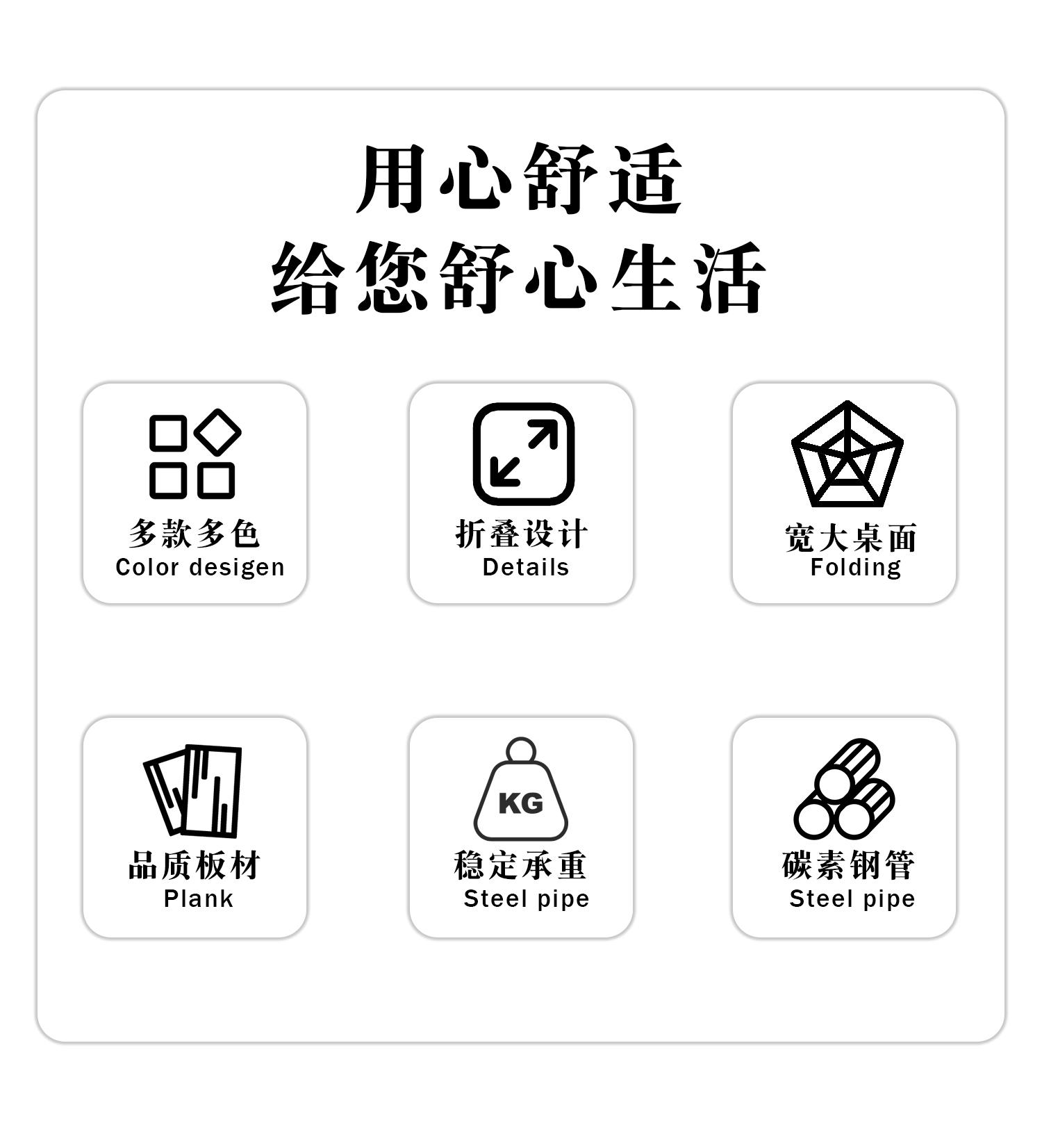 用心舒适
给您舒心生活

多款多色
Color desigen

折叠设计
Details

宽大桌面
Folding

品质板材
Plank

KG
稳定承重
Steel pipe

碳素钢管
Steel pipe