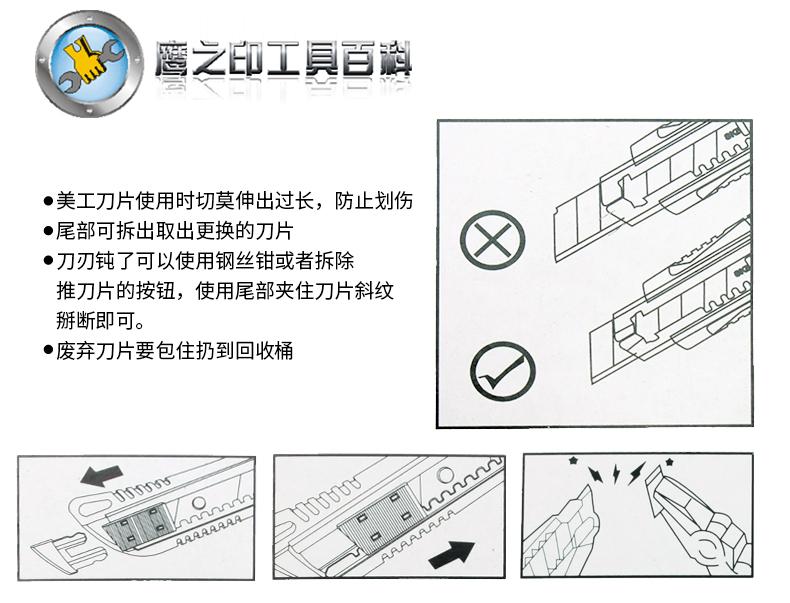 鹰之印工具百科

●美工刀片使用时切莫伸出过长，防止划伤
●尾部可拆出取出更换的刀片
●刀刃钝了可以使用钢丝钳或者拆除推刀片的按钮，使用尾部夹住刀片斜纹掰断即可。
●废弃刀片要包住扔到回收桶