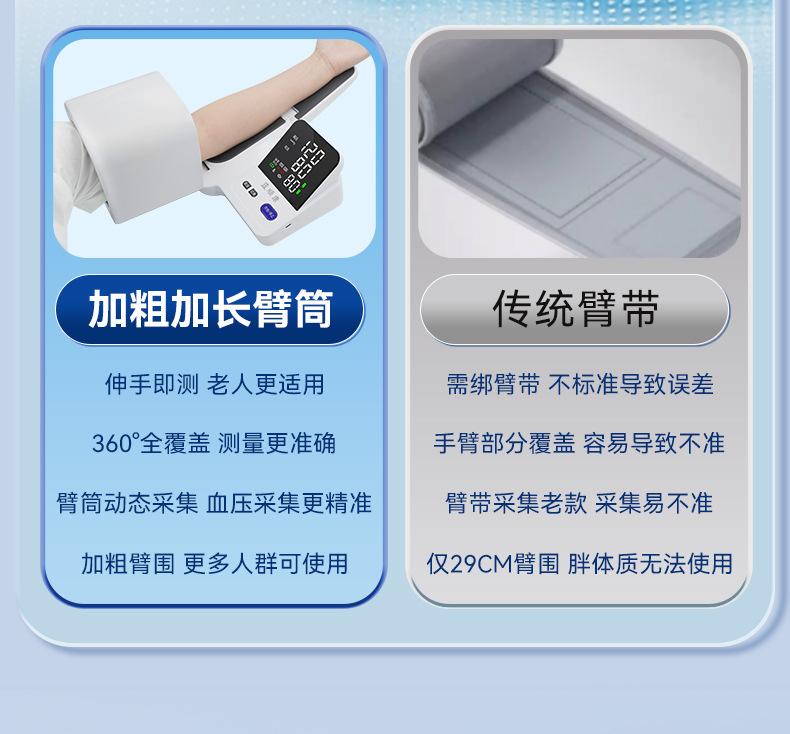 120
80
80

加粗加长臂筒

伸手即测 老人更适用

360°全覆盖 测量更准确

臂筒动态采集 血压采集更精准

加粗臂围 更多人群可使用

传统臂带

需绑臂带 不标准导致误差

手臂部分覆盖 容易导致不准

臂带采集老款 采集易不准

仅29CM臂围 胖体质无法使用