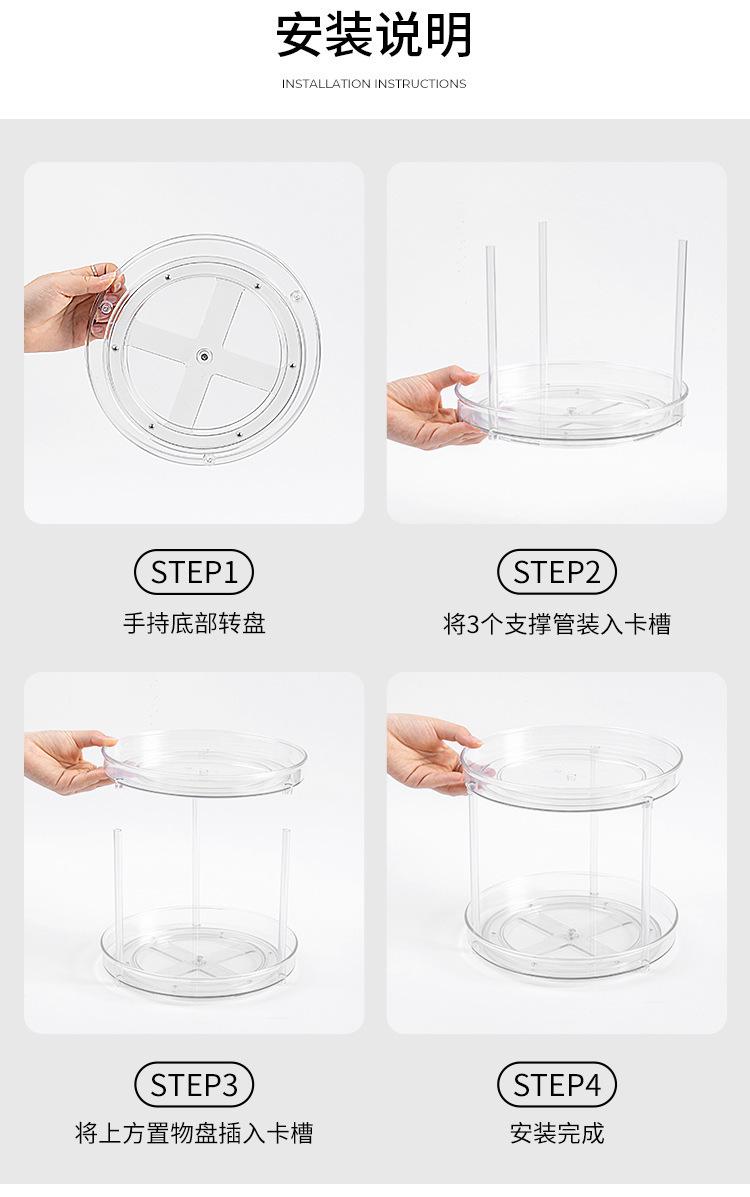 安装说明

INSTALLATION INSTRUCTIONS

STEP1

手持底部转盘

STEP2

将3个支撑管装入卡槽

STEP3

将上方置物盘插入卡槽

STEP4

安装完成