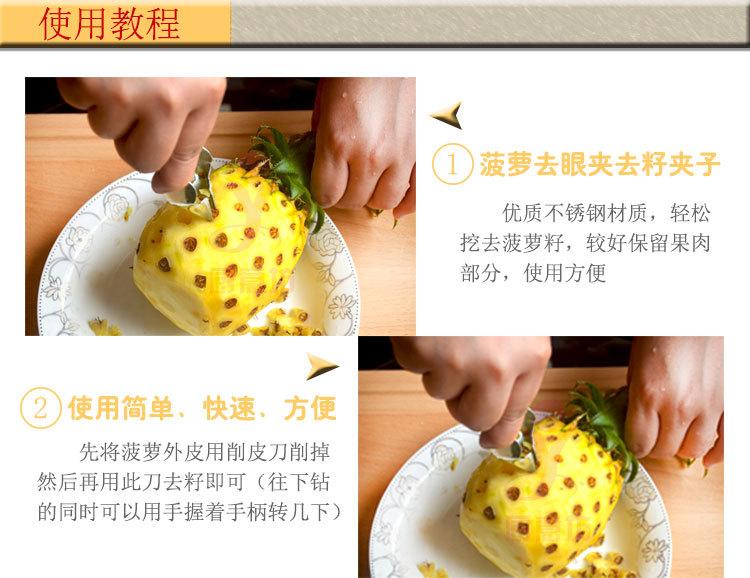 使用教程

1 菠萝去眼夹去籽夹子

优质不锈钢材质，轻松挖去菠萝籽，较好保留果肉部分，使用方便

2 使用简单、快速、方便

先将菠萝外皮用削皮刀削掉然后再用此刀去籽即可（往下钻的同时可以用手握着手柄转几下）