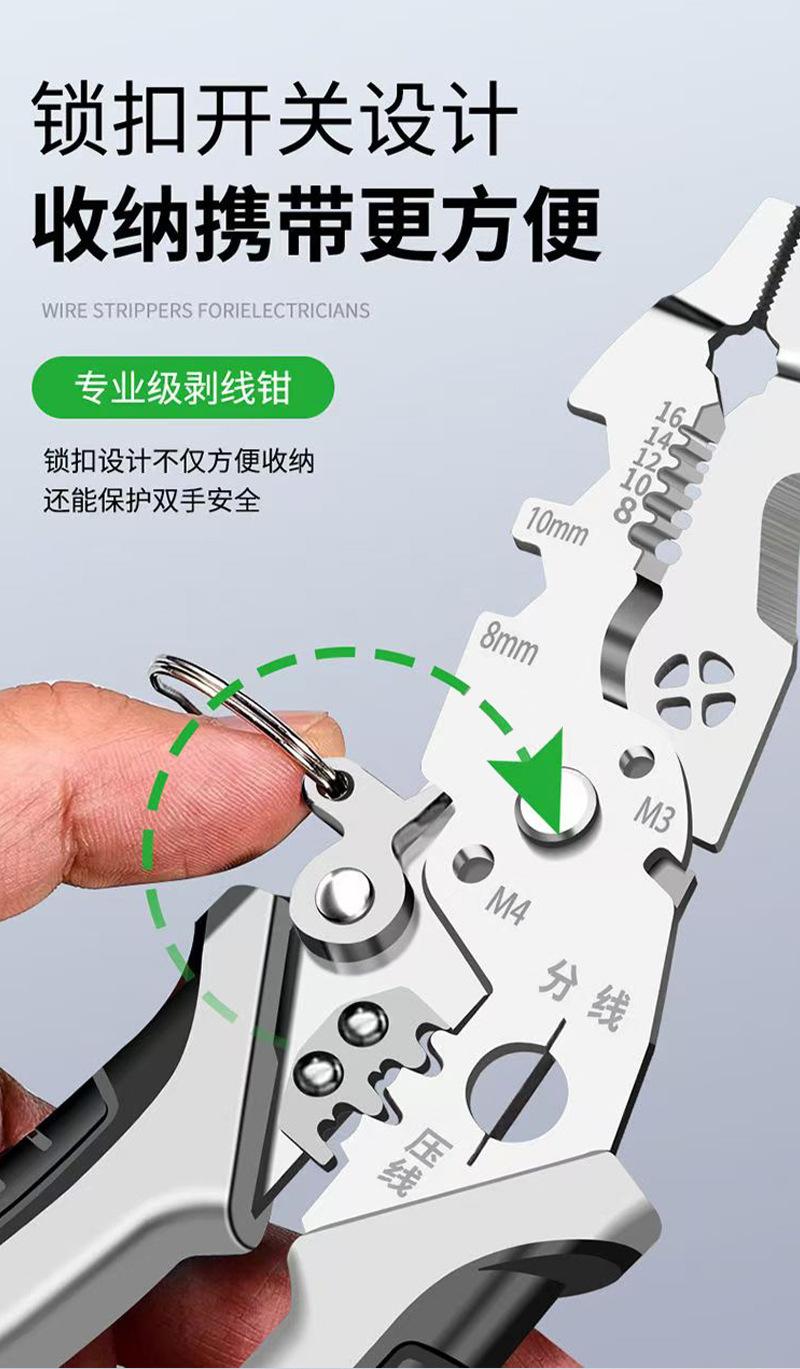 锁扣开关设计
收纳携带更方便

WIRE STRIPPERS FORIELECTRICIANS

专业级剥线钳

锁扣设计不仅方便收纳
还能保护双手安全

16
14
12
10
8
10mm
8mm
M3
M4
分线
压线