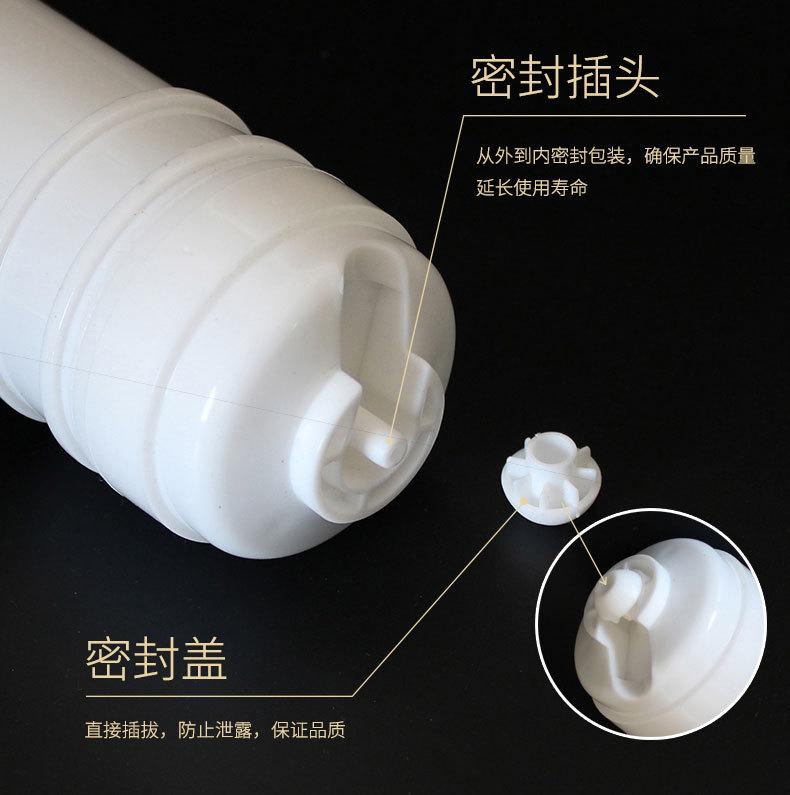 密封插头

从外到内密封包装，确保产品质量
延长使用寿命

密封盖

直接插拔，防止泄露，保证品质