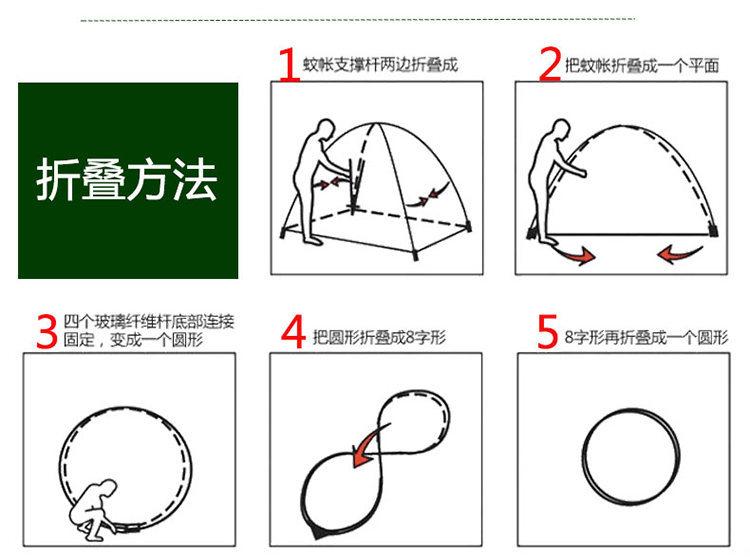 折叠方法

1 蚊帐支撑杆两边折叠成

2 把蚊帐折叠成一个平面

3 四个玻璃纤维杆底部连接固定，变成一个圆形

4 把圆形折叠成8字形

5 8字形再折叠成一个圆形