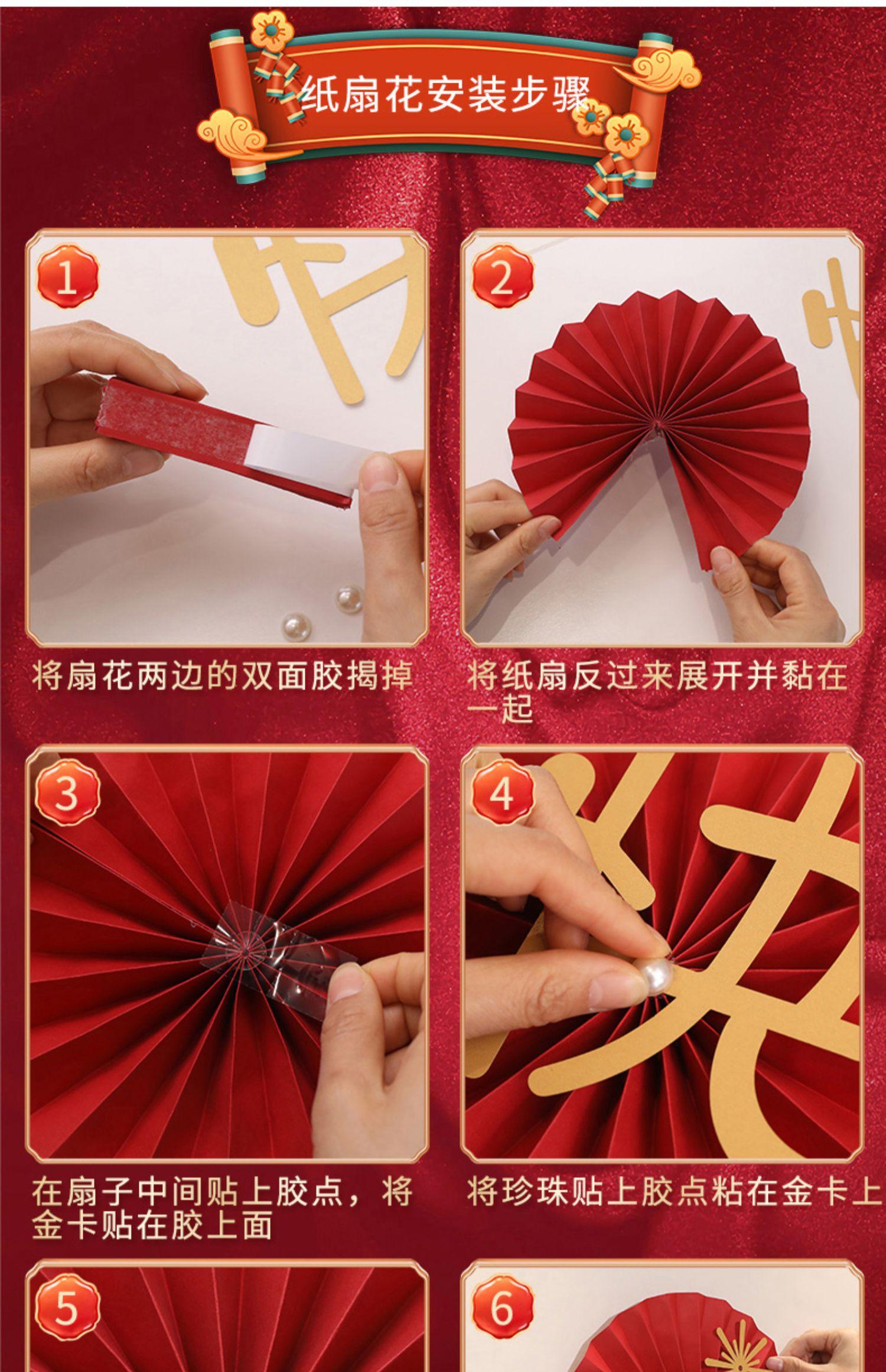 纸扇花安装步骤

1

将扇花两边的双面胶揭掉

2

将纸扇反过来展开并黏在一起

3

在扇子中间贴上胶点，将金卡贴在胶上面

4

将珍珠贴上胶点粘在金卡上

5

6