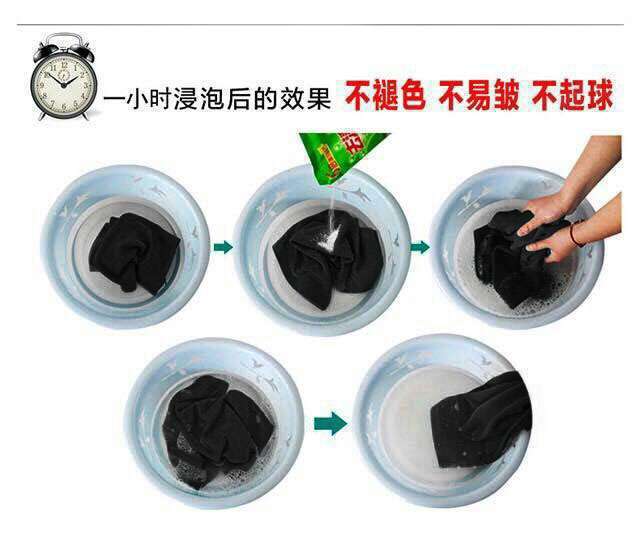 一小时浸泡后的效果 不褪色 不易皱 不起球