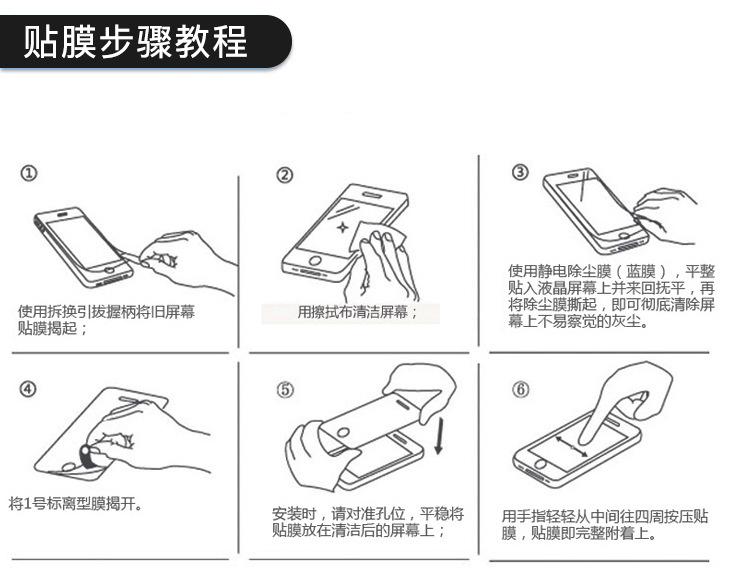 贴膜步骤教程

①

使用拆换引拔握柄将旧屏幕贴膜揭起；

②

用擦拭布清洁屏幕；

③

使用静电除尘膜（蓝膜），平整贴入液晶屏幕上并来回抚平，再将除尘膜撕起，即可彻底清除屏幕上不易察觉的灰尘。

④

将1号标离型膜揭开。

⑤

安装时，请对准孔位，平稳将贴膜放在清洁后的屏幕上；

⑥

用手指轻轻从中间往四周按压贴膜，贴膜即完整附着上。