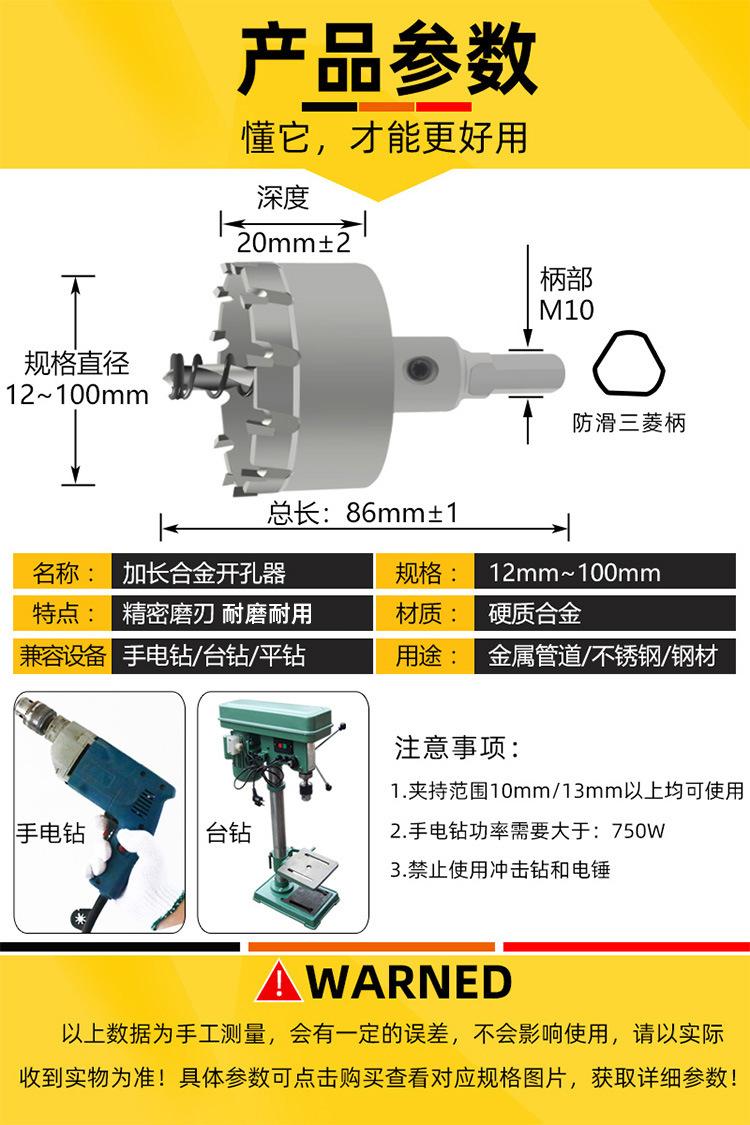 产品参数

懂它，才能更好用

深度
20mm±2

规格直径
12~100mm

柄部
M10

防滑三菱柄

总长：86mm±1

| 名称： | 加长合金开孔器 | 规格： | 12mm~100mm |
|---|---|---|---|
| 特点： | 精密磨刃 耐磨耐用 | 材质： | 硬质合金 |
| 兼容设备 | 手电钻/台钻/平钻 | 用途： | 金属管道/不锈钢/钢材 |

手电钻

台钻

注意事项：

1.夹持范围10mm/13mm以上均可使用

2.手电钻功率需要大于：750W

3.禁止使用冲击钻和电锤

WARNED

以上数据为手工测量，会有一定的误差，不会影响使用，请以实际收到实物为准！具体参数可点击购买查看对应规格图片，获取详细参数！