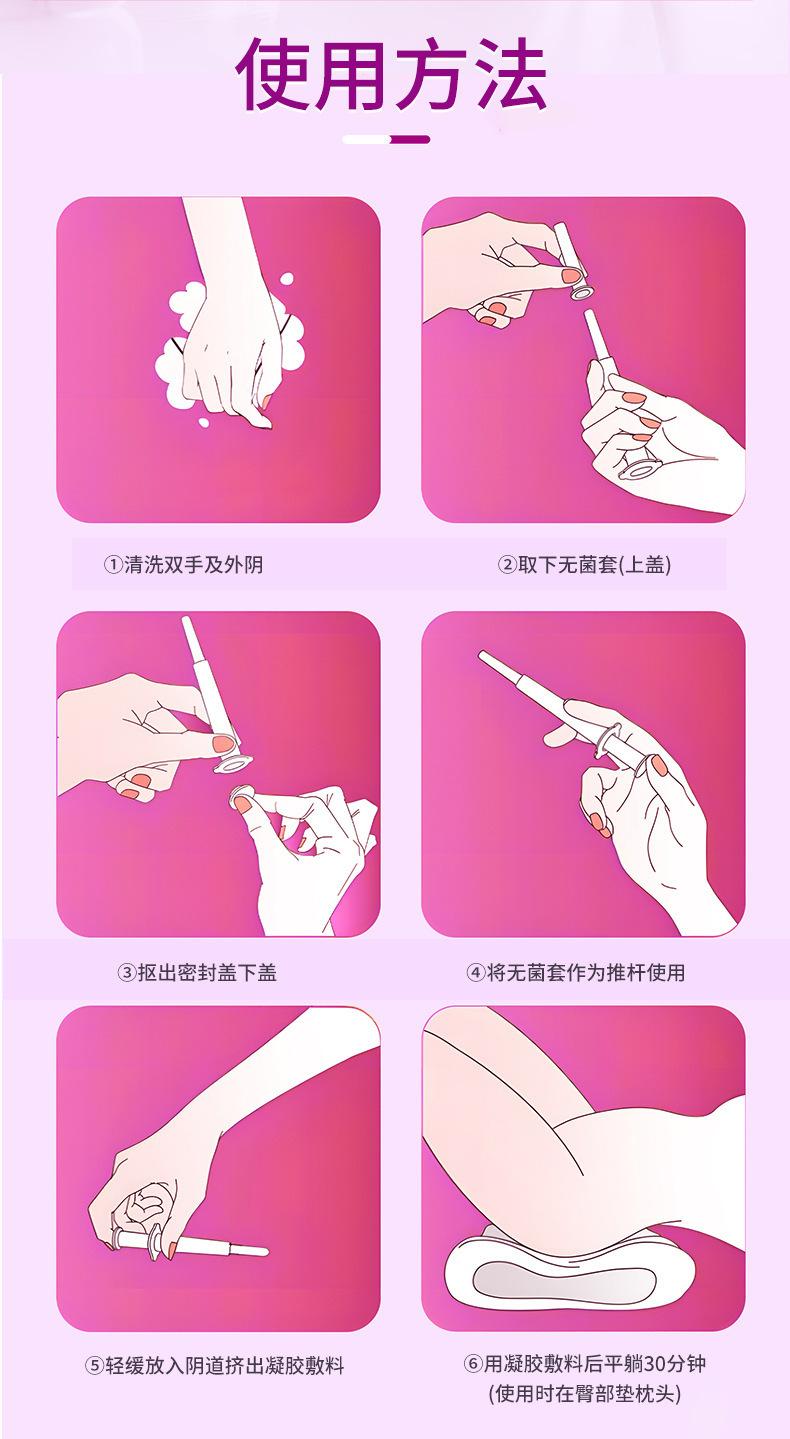 使用方法

①清洗双手及外阴

②取下无菌套(上盖)

③抠出密封盖下盖

④将无菌套作为推杆使用

⑤轻缓放入阴道挤出凝胶敷料

⑥用凝胶敷料后平躺30分钟
(使用时在臀部垫枕头)