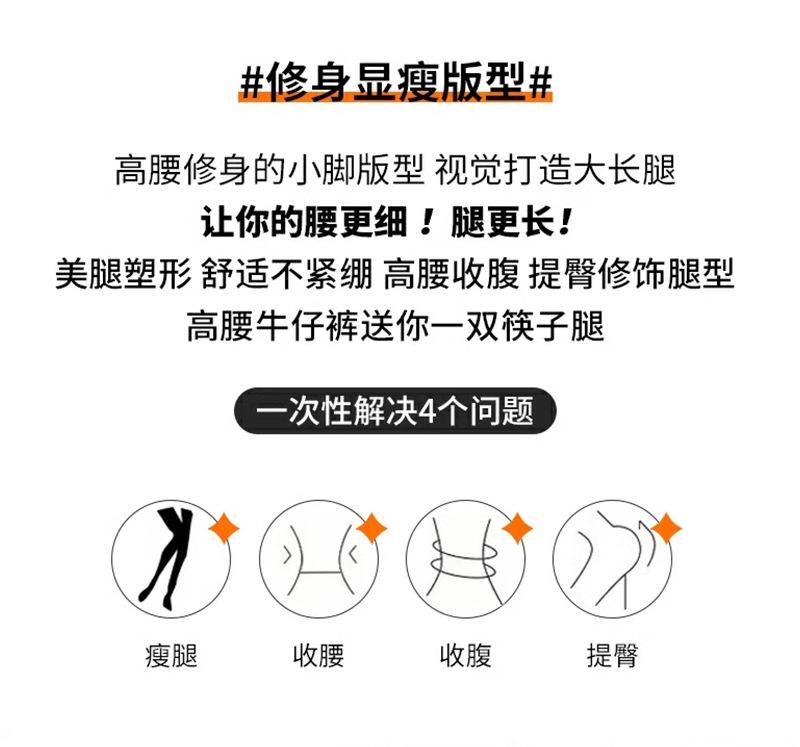 #修身显瘦版型#

高腰修身的小脚版型 视觉打造大长腿
让你的腰更细！腿更长！
美腿塑形 舒适不紧绷 高腰收腹 提臀修饰腿型
高腰牛仔裤送你一双筷子腿

一次性解决4个问题

瘦腿

收腰

收腹

提臀