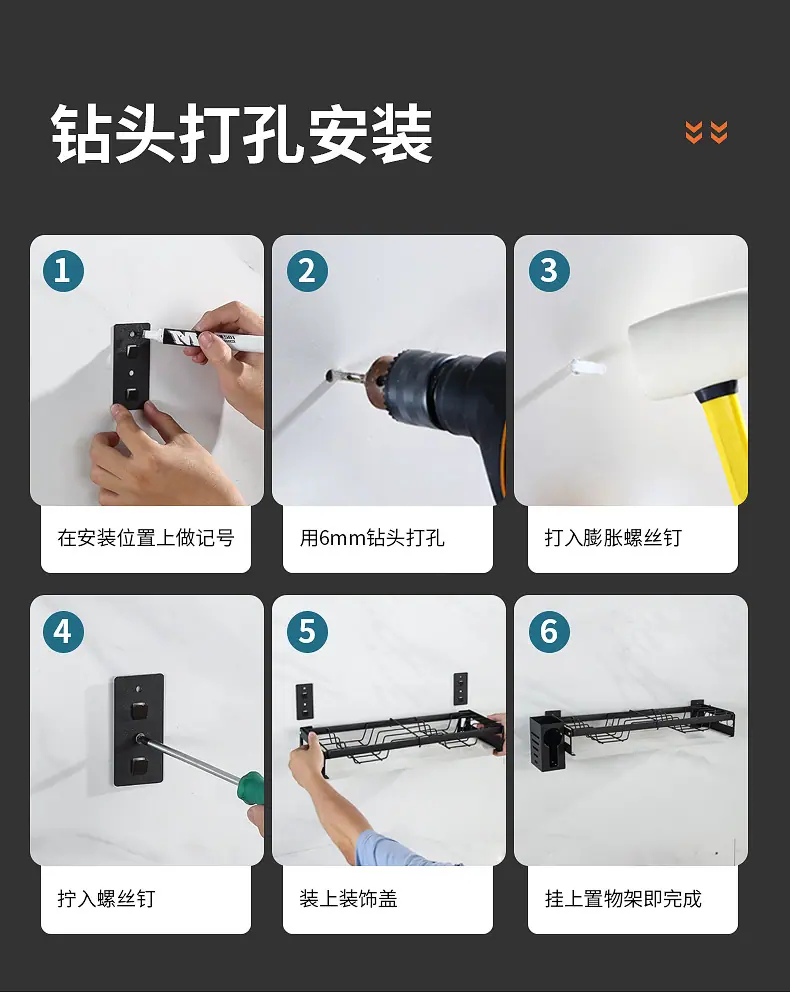 钻头打孔安装

1

在安装位置上做记号

2

用6mm钻头打孔

3

打入膨胀螺丝钉

4

拧入螺丝钉

5

装上装饰盖

6

挂上置物架即完成