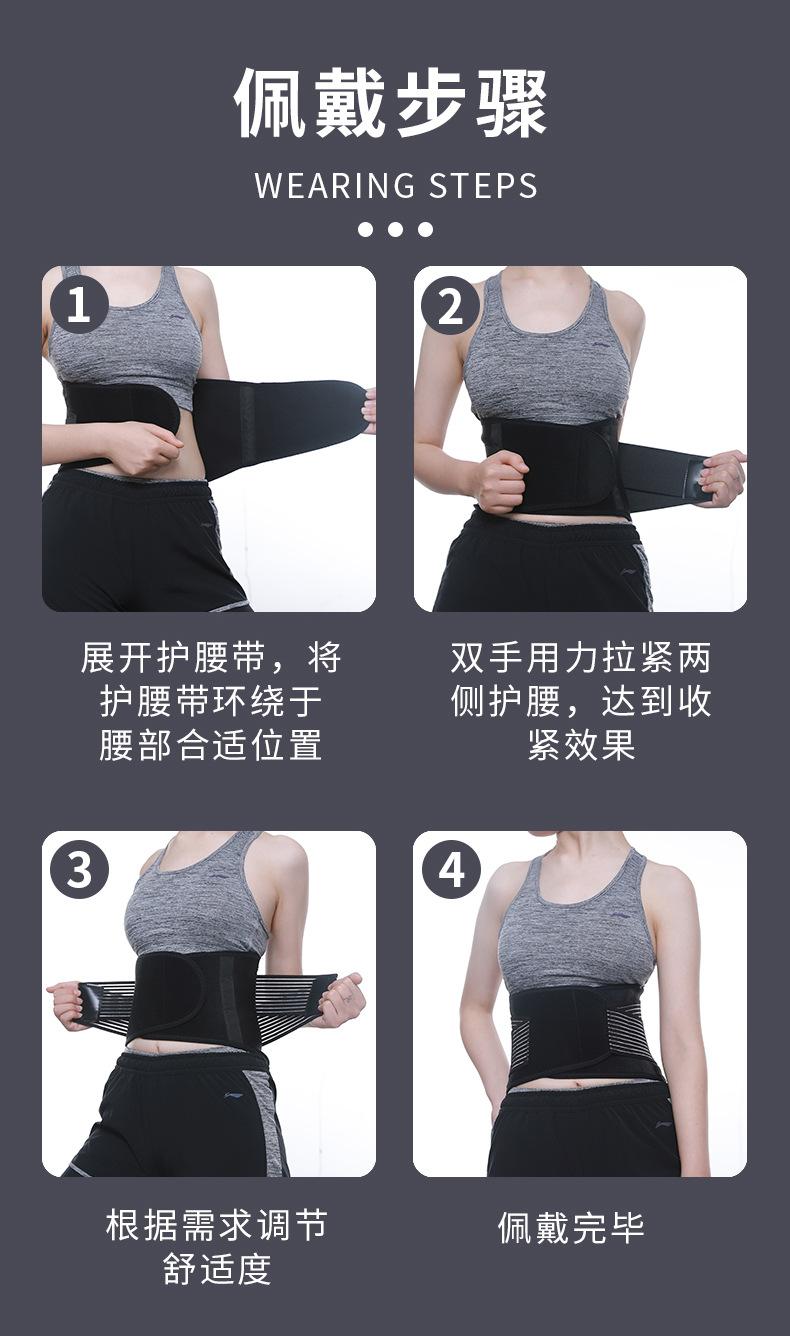 佩戴步骤

WEARING STEPS

1

展开护腰带，将护腰带环绕于腰部合适位置

2

双手用力拉紧两侧护腰，达到收紧效果

3

根据需求调节舒适度

4

佩戴完毕