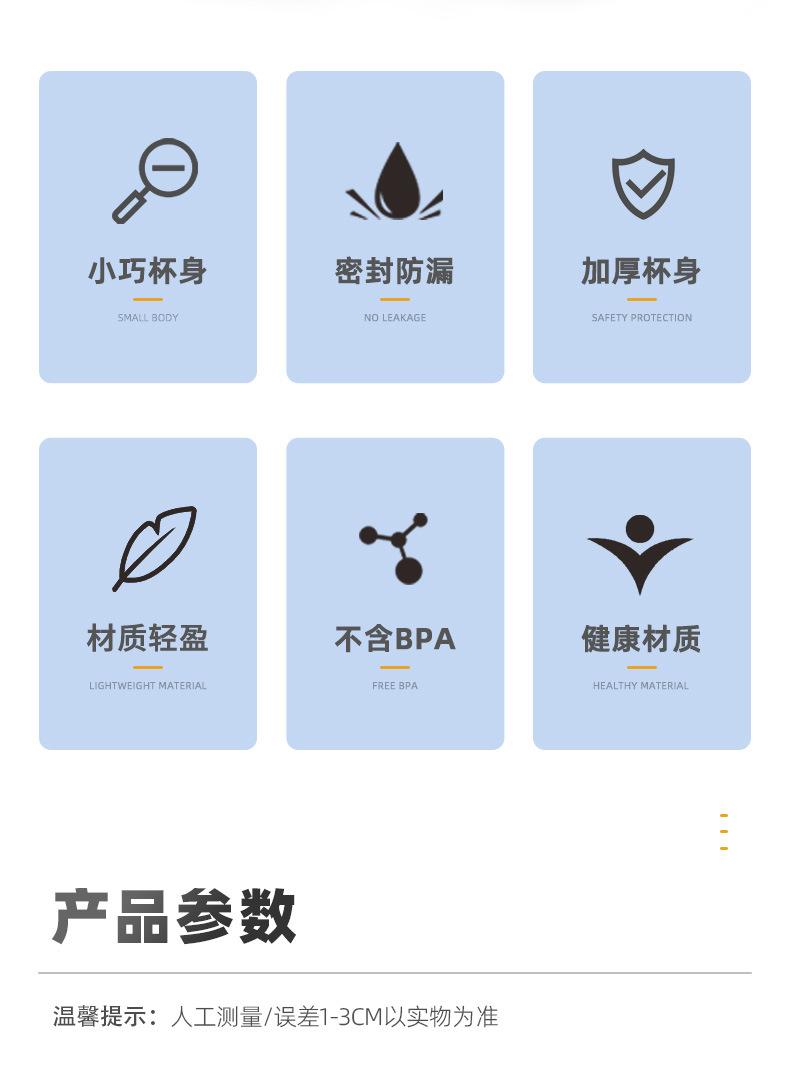 小巧杯身
SMALL BODY

密封防漏
NO LEAKAGE

加厚杯身
SAFETY PROTECTION

材质轻盈
LIGHTWEIGHT MATERIAL

不含BPA
FREE BPA

健康材质
HEALTHY MATERIAL

产品参数

温馨提示：人工测量/误差1-3CM以实物为准