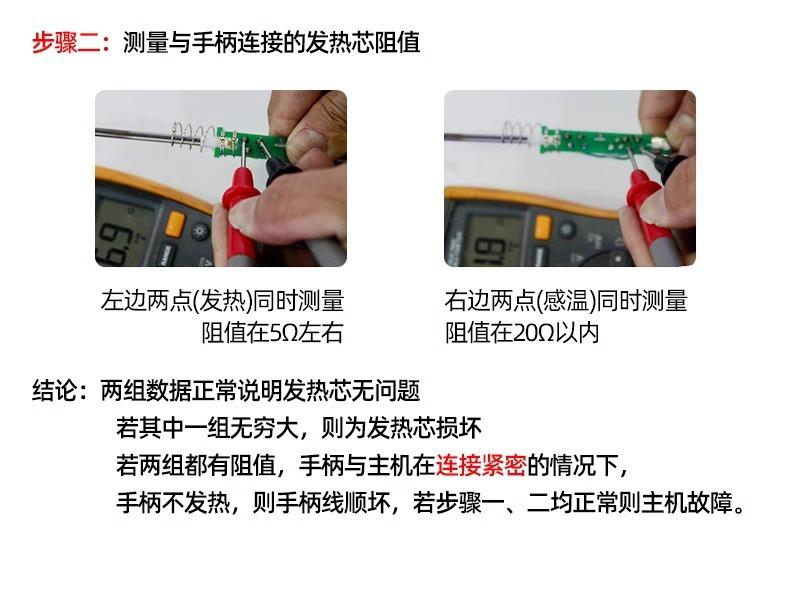 步骤二：测量与手柄连接的发热芯阻值

左边两点(发热)同时测量
阻值在5Ω左右

右边两点(感温)同时测量
阻值在20Ω以内

结论：两组数据正常说明发热芯无问题
若其中一组无穷大，则为发热芯损坏
若两组都有阻值，手柄与主机在连接紧密的情况下，
手柄不发热，则手柄线顺坏，若步骤一、二均正常则主机故障。