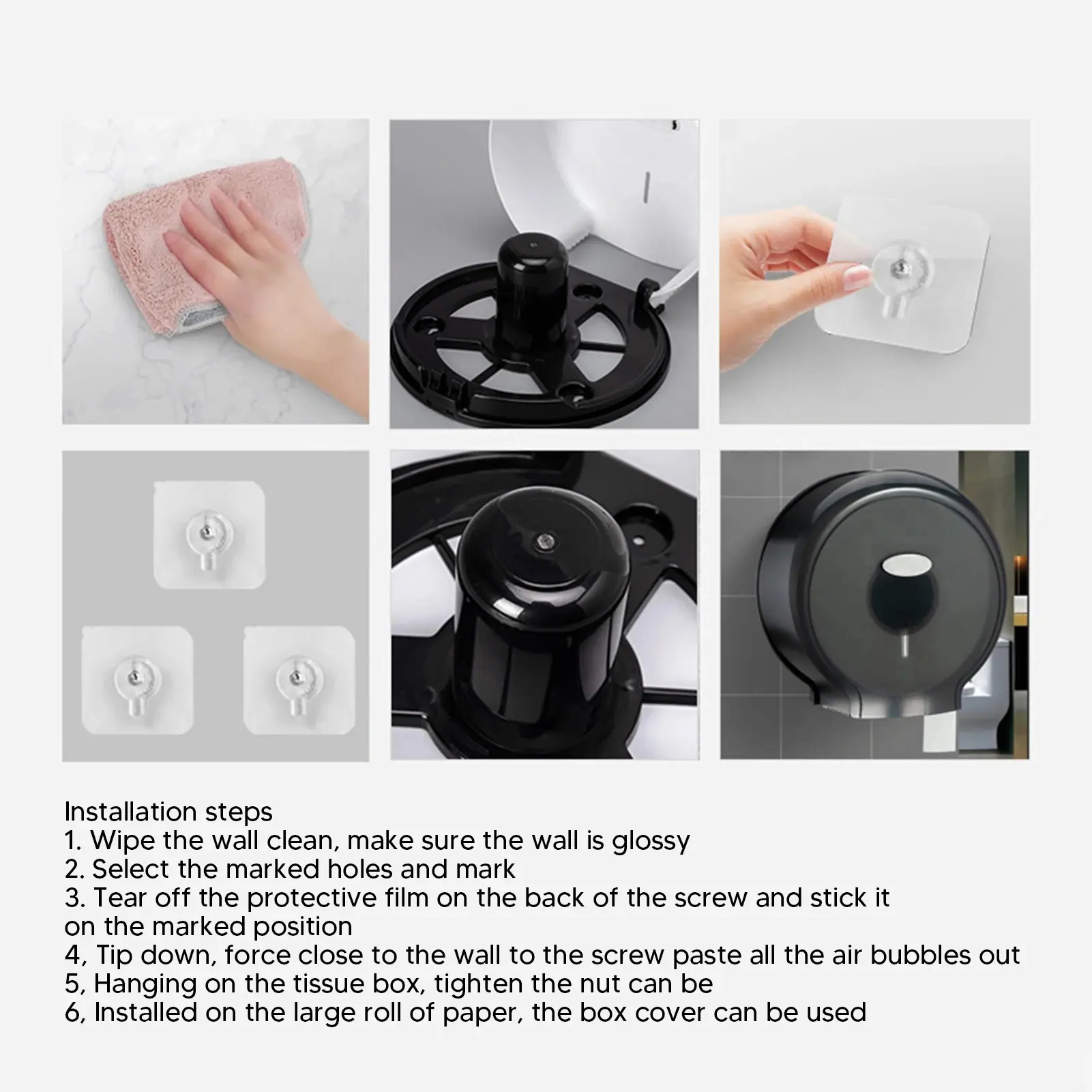 Installation steps
1. Wipe the wall clean, make sure the wall is glossy
2. Select the marked holes and mark
3. Tear off the protective film on the back of the screw and stick it on the marked position
4, Tip down, force close to the wall to the screw paste all the air bubbles out
5, Hanging on the tissue box, tighten the nut can be
6, Installed on the large roll of paper, the box cover can be used