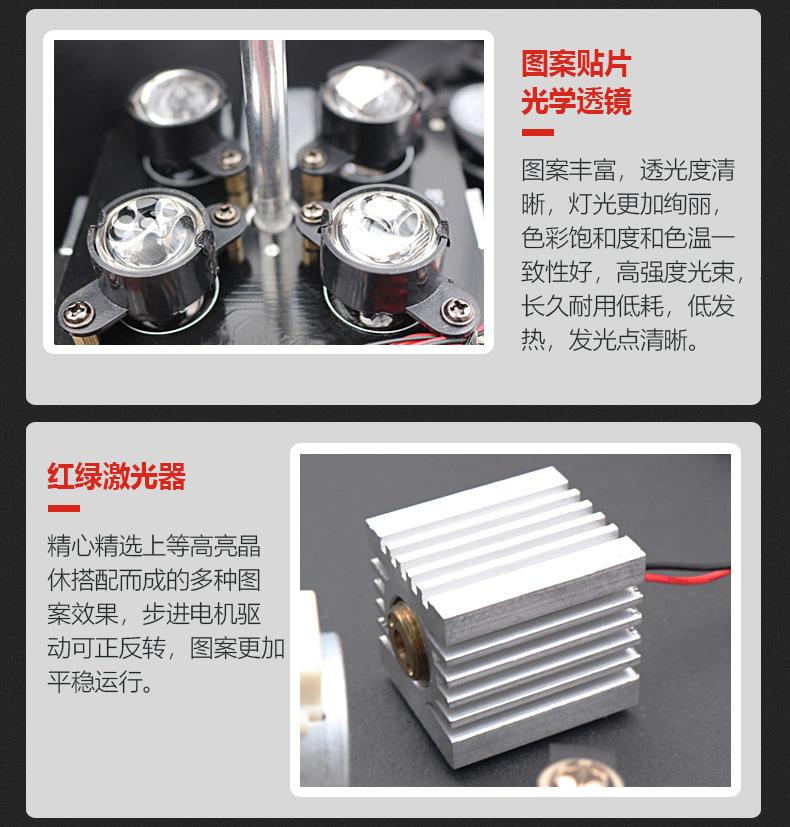 图案贴片
光学透镜

图案丰富，透光度清晰，灯光更加绚丽，色彩饱和度和色温一致性好，高强度光束，长久耐用低耗，低发热，发光点清晰。

红绿激光器

精心精选上等高亮晶休搭配而成的多种图案效果，步进电机驱动可正反转，图案更加平稳运行。