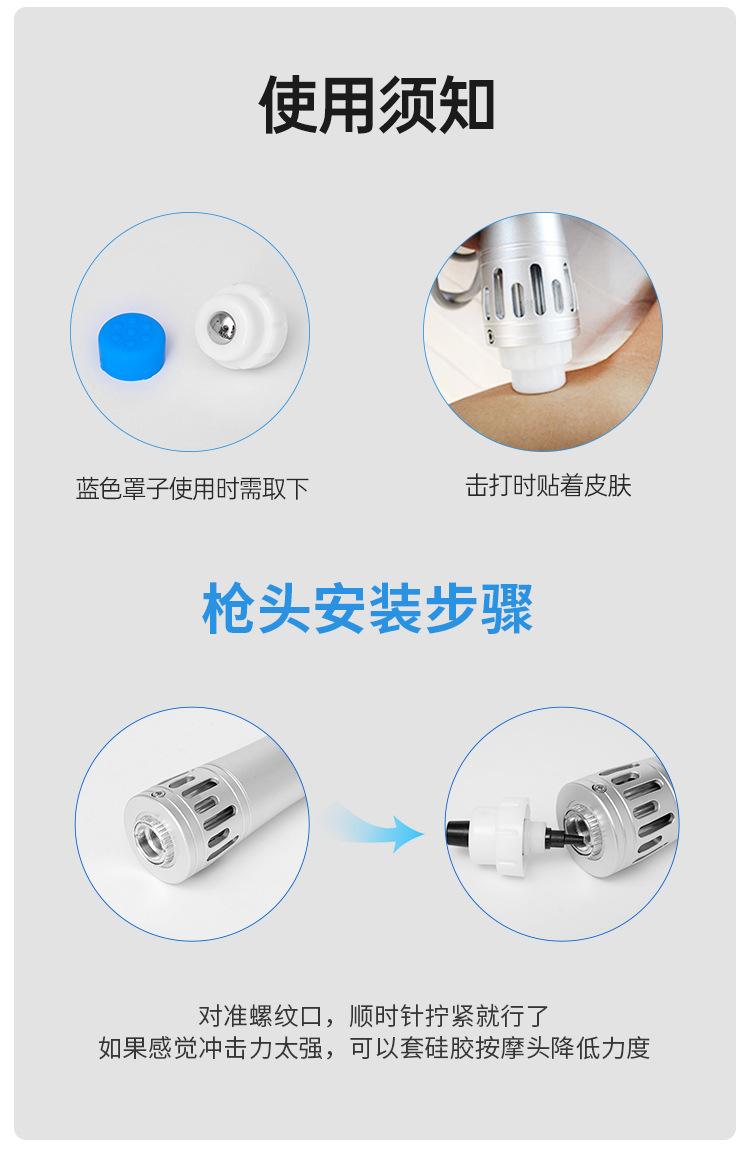 使用须知

蓝色罩子使用时需取下

击打时贴着皮肤

枪头安装步骤

对准螺纹口，顺时针拧紧就行了
如果感觉冲击力太强，可以套硅胶按摩头降低力度