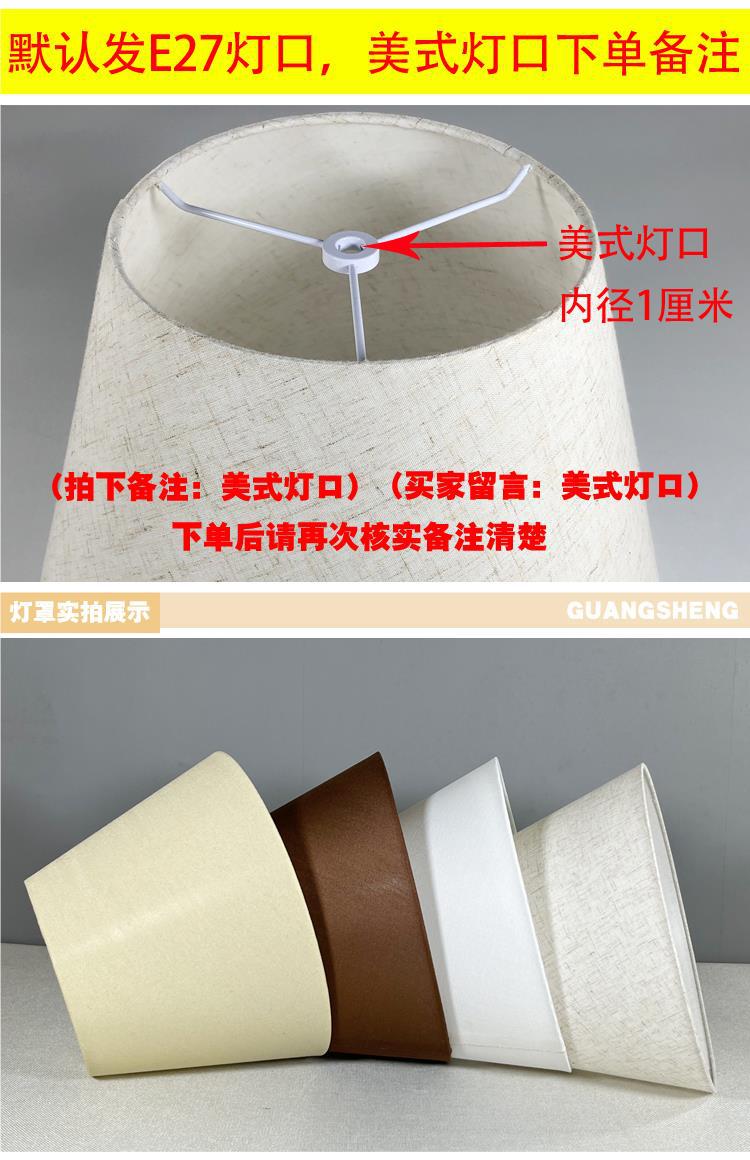 默认发E27灯口，美式灯口下单备注

美式灯口
内径1厘米

（拍下备注：美式灯口）（买家留言：美式灯口）
下单后请再次核实备注清楚

灯罩实拍展示

GUANGSHENG