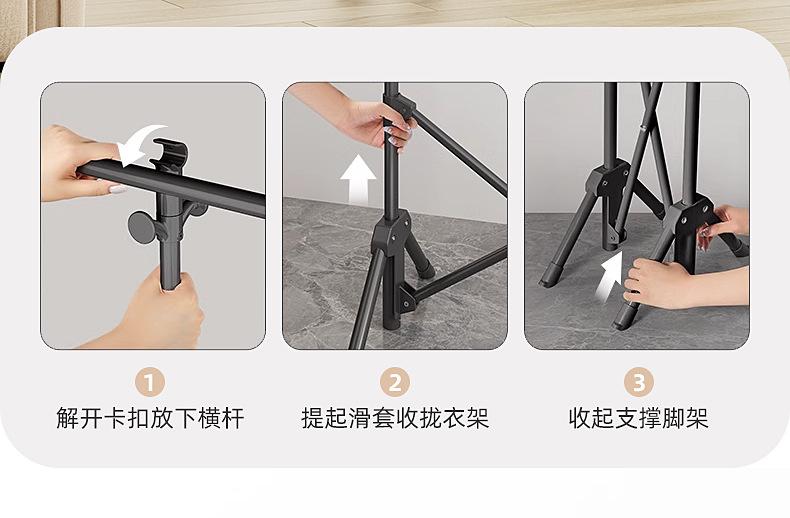 1
解开卡扣放下横杆

2
提起滑套收拢衣架

3
收起支撑脚架