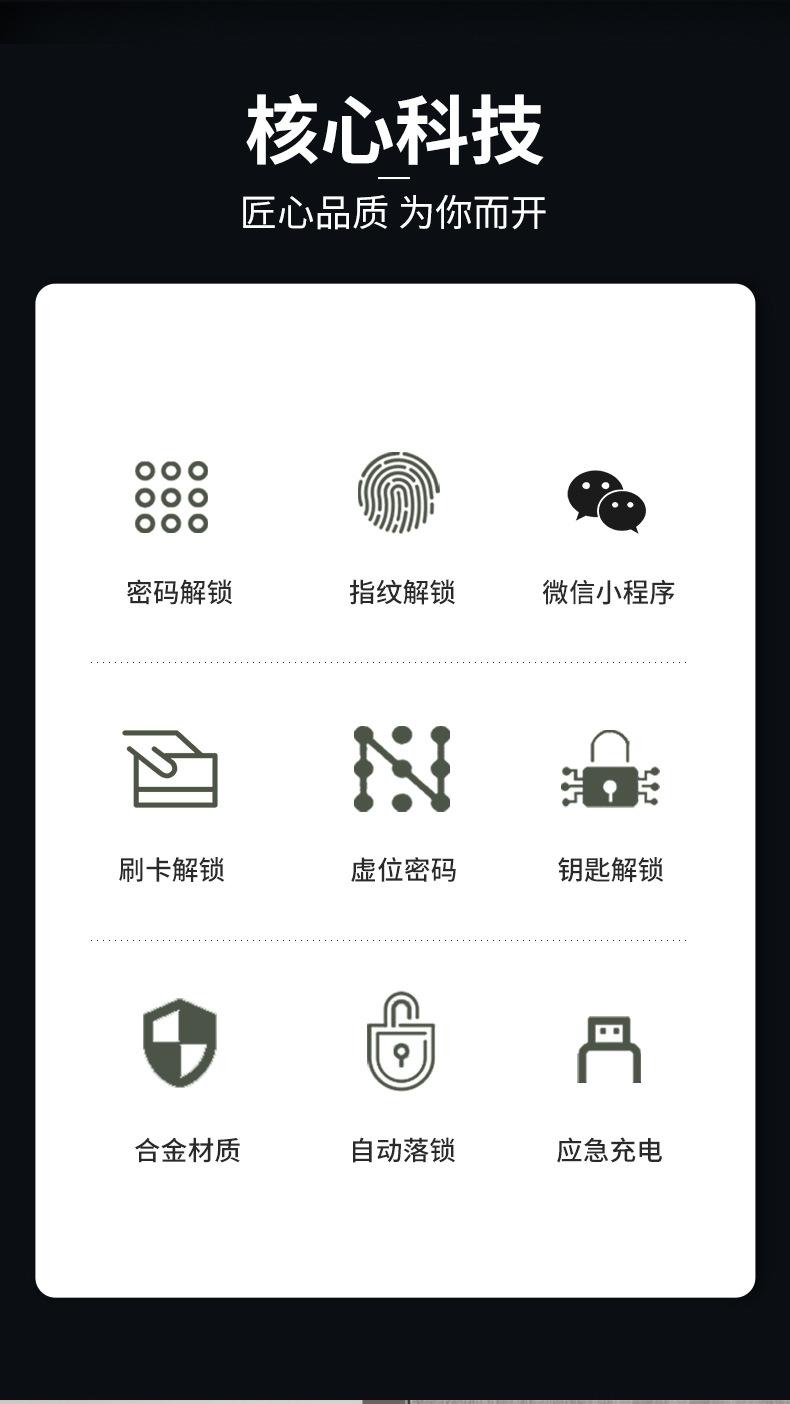 核心科技

匠心品质 为你而开

密码解锁

指纹解锁

微信小程序

刷卡解锁

虚位密码

钥匙解锁

合金材质

自动落锁

应急充电