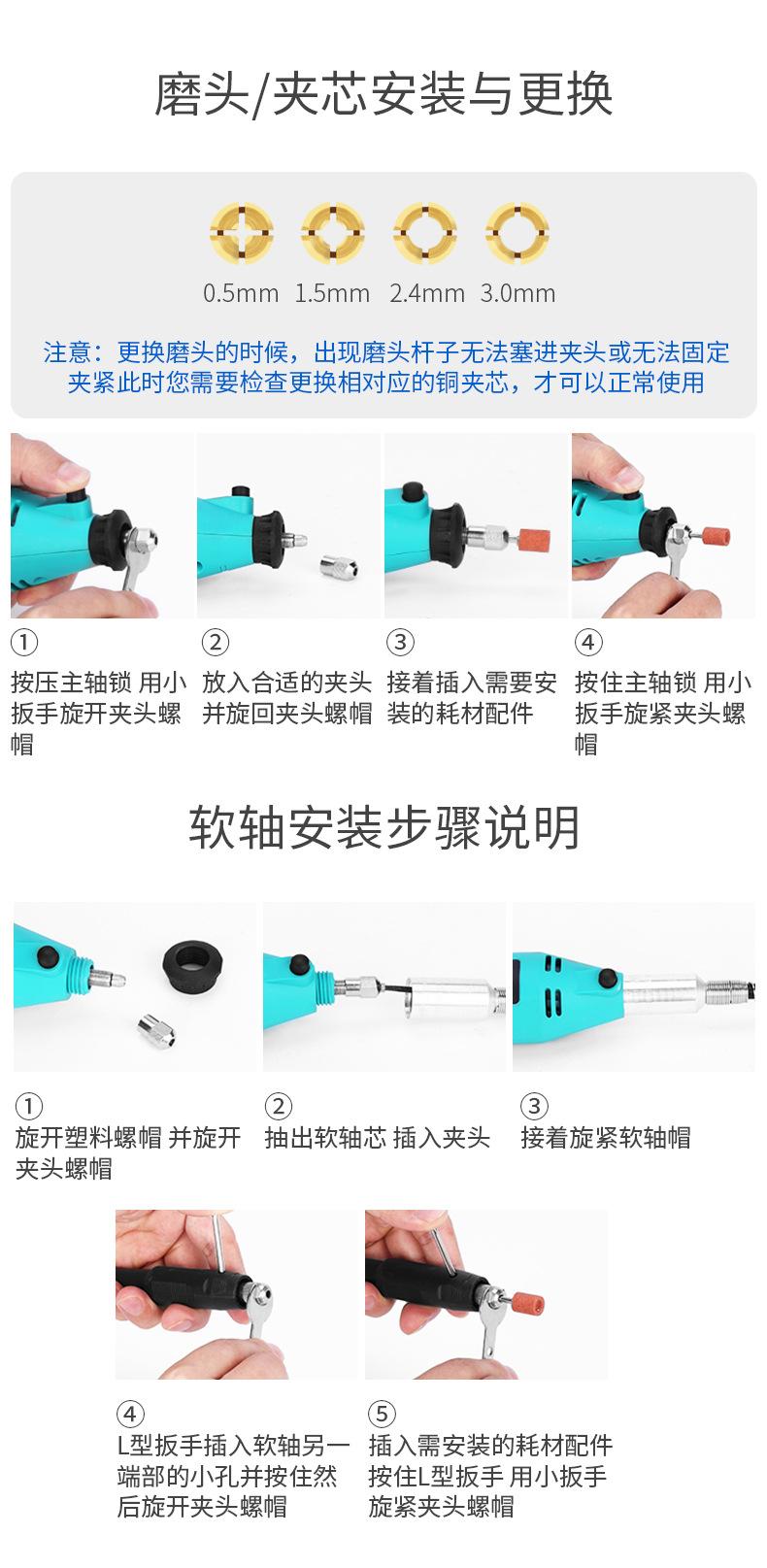 磨头/夹芯安装与更换

0.5mm 1.5mm 2.4mm 3.0mm

注意：更换磨头的时候，出现磨头杆子无法塞进夹头或无法固定夹紧此时您需要检查更换相对应的铜夹芯，才可以正常使用

①
按压主轴锁 用小扳手旋开夹头螺帽

②
放入合适的夹头并旋回夹头螺帽

③
接着插入需要安装的耗材配件

④
按住主轴锁 用小扳手旋紧夹头螺帽

软轴安装步骤说明

①
旋开塑料螺帽 并旋开夹头螺帽

②
抽出软轴芯 插入夹头

③
接着旋紧软轴帽

④
L型扳手插入软轴另一端部的小孔并按住然后旋开夹头螺帽

⑤
插入需安装的耗材配件按住L型扳手 用小扳手旋紧夹头螺帽