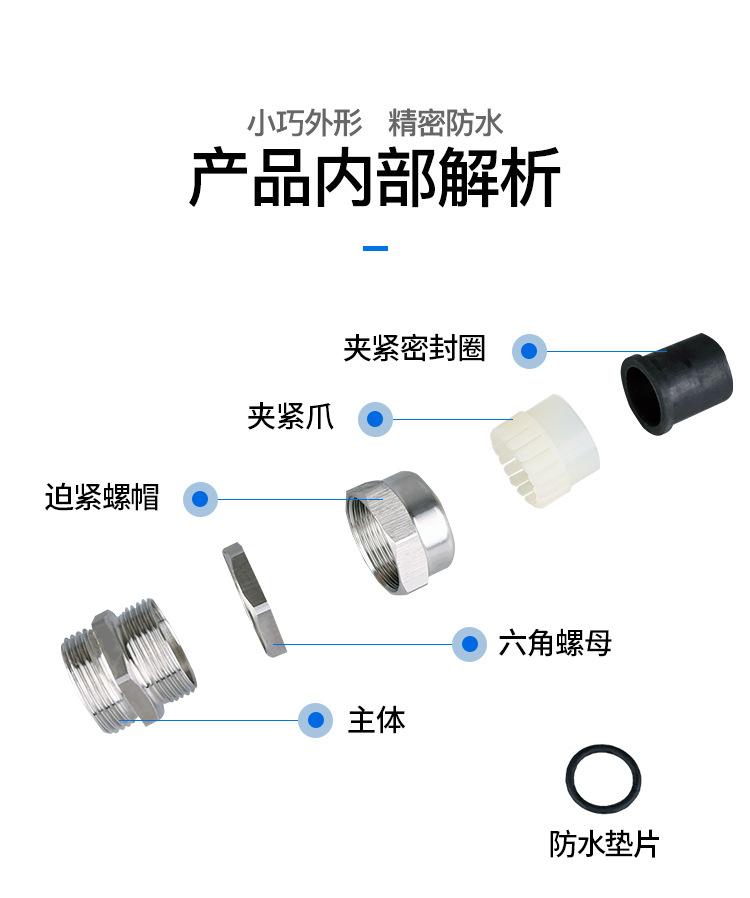 小巧外形　精密防水

产品内部解析

夹紧密封圈

夹紧爪

迫紧螺帽

六角螺母

主体

防水垫片