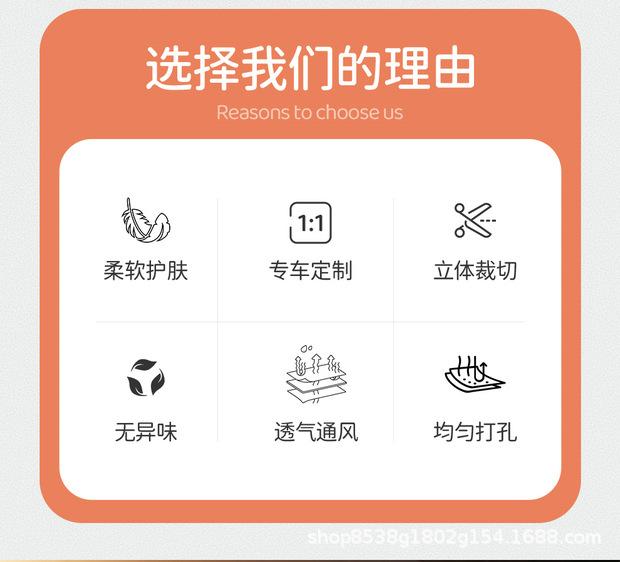 选择我们的理由
Reasons to choose us

1:1

柔软护肤

专车定制

立体裁切

无异味

透气通风

均匀打孔

shop8538g1802g154.1688.com