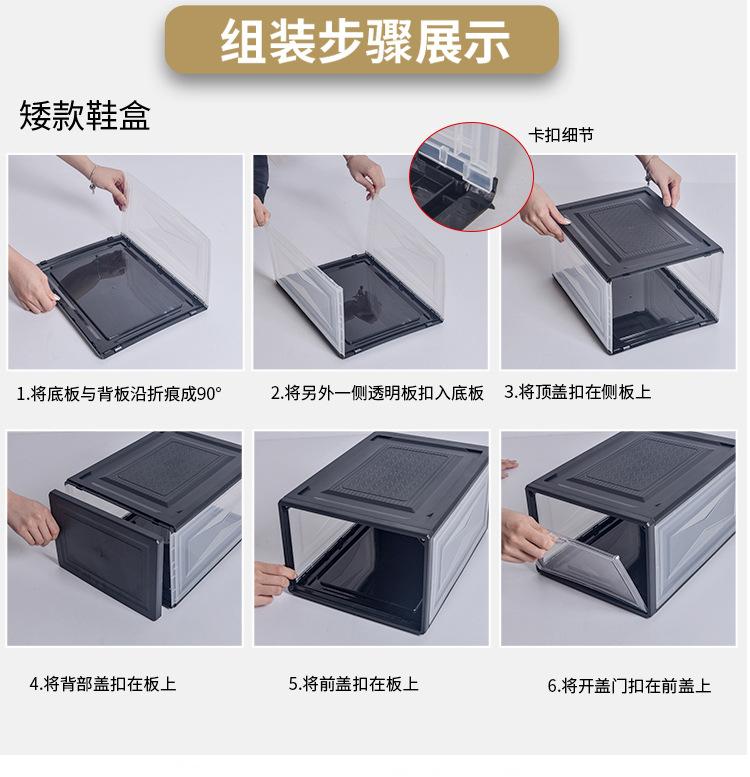 组装步骤展示

矮款鞋盒

卡扣细节

1.将底板与背板沿折痕成90°

2.将另外一侧透明板扣入底板

3.将顶盖扣在侧板上

4.将背部盖扣在板上

5.将前盖扣在板上

6.将开盖门扣在前盖上