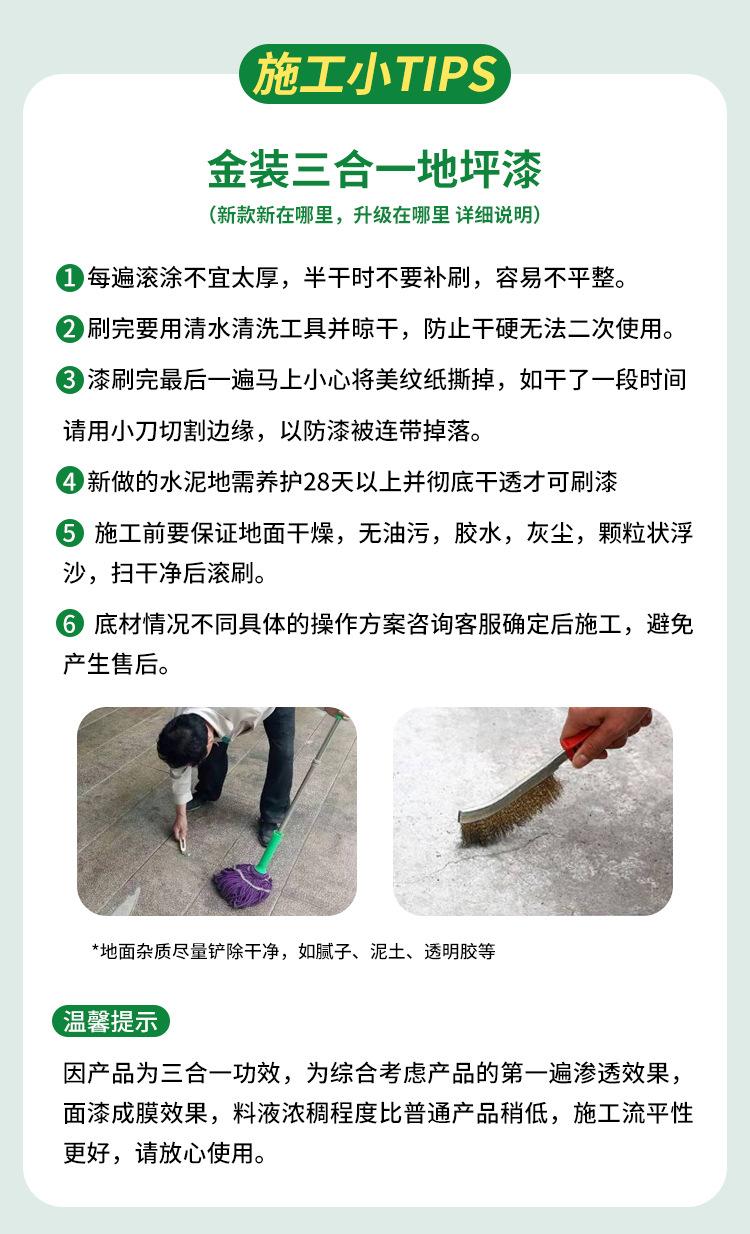 施工小TIPS

金装三合一地坪漆
（新款新在哪里，升级在哪里 详细说明）

1 每遍滚涂不宜太厚，半干时不要补刷，容易不平整。

2 刷完要用清水清洗工具并晾干，防止干硬无法二次使用。

3 漆刷完最后一遍马上小心将美纹纸撕掉，如干了一段时间请用小刀切割边缘，以防漆被连带掉落。

4 新做的水泥地需养护28天以上并彻底干透才可刷漆

5 施工前要保证地面干燥，无油污，胶水，灰尘，颗粒状浮沙，扫干净后滚刷。

6 底材情况不同具体的操作方案咨询客服确定后施工，避免产生售后。

*地面杂质尽量铲除干净，如腻子、泥土、透明胶等

温馨提示

因产品为三合一功效，为综合考虑产品的第一遍渗透效果，面漆成膜效果，料液浓稠程度比普通产品稍低，施工流平性更好，请放心使用。