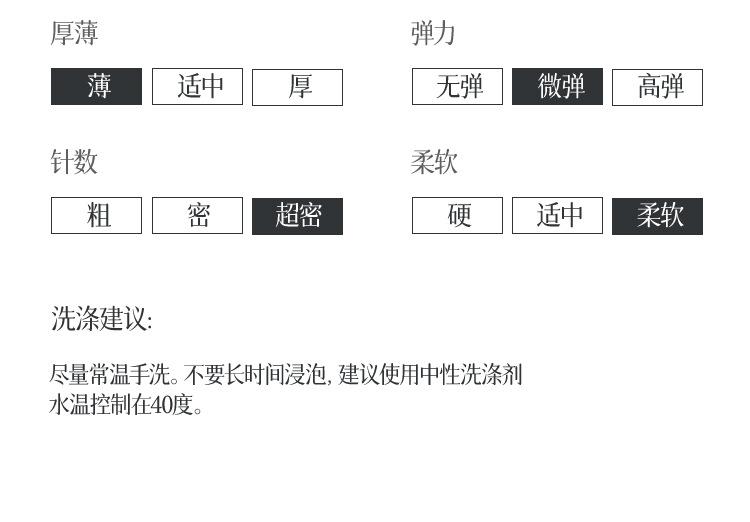 厚薄

薄 适中 厚

针数

粗 密 超密

弹力

无弹 微弹 高弹

柔软

硬 适中 柔软

洗涤建议:

尽量常温手洗。不要长时间浸泡，建议使用中性洗涤剂
水温控制在40度。