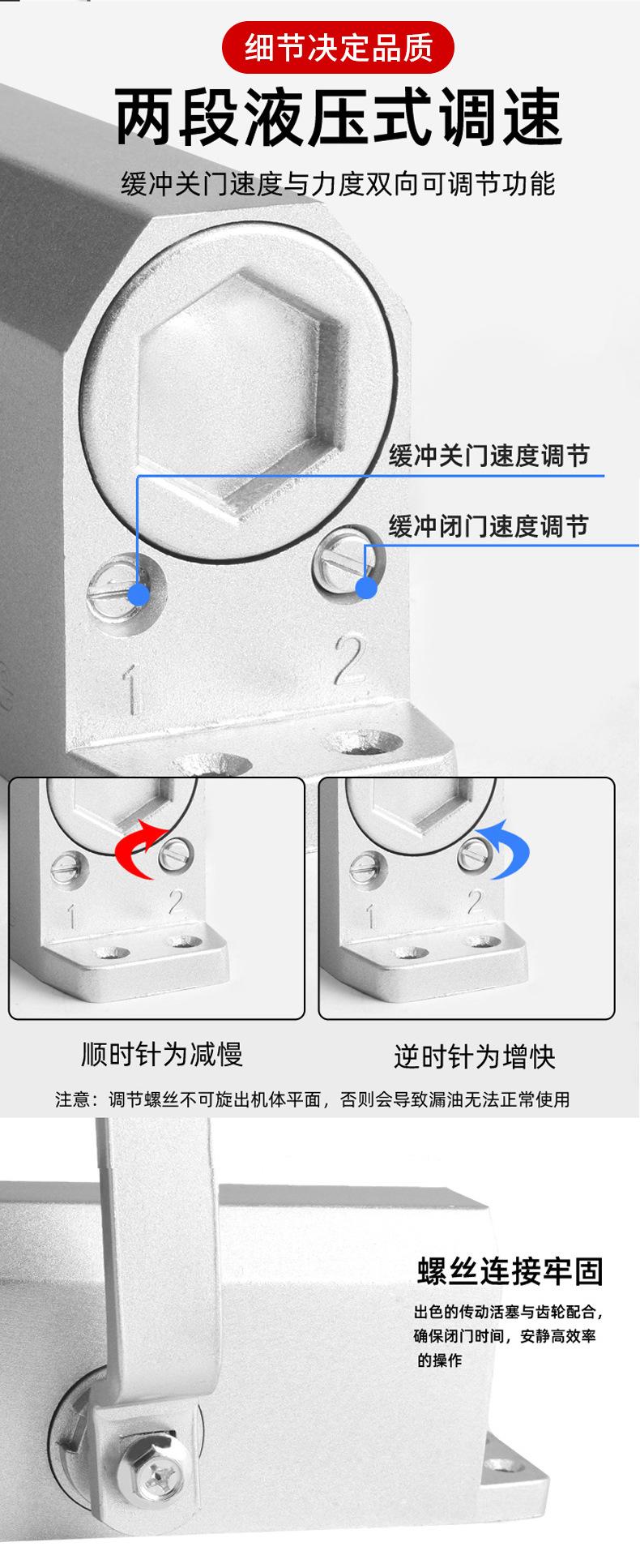 细节决定品质

两段液压式调速

缓冲关门速度与力度双向可调节功能

缓冲关门速度调节

缓冲闭门速度调节

1 2

1 2

1 2

顺时针为减慢

逆时针为增快

注意：调节螺丝不可旋出机体平面，否则会导致漏油无法正常使用

螺丝连接牢固

出色的传动活塞与齿轮配合，确保闭门时间，安静高效率的操作